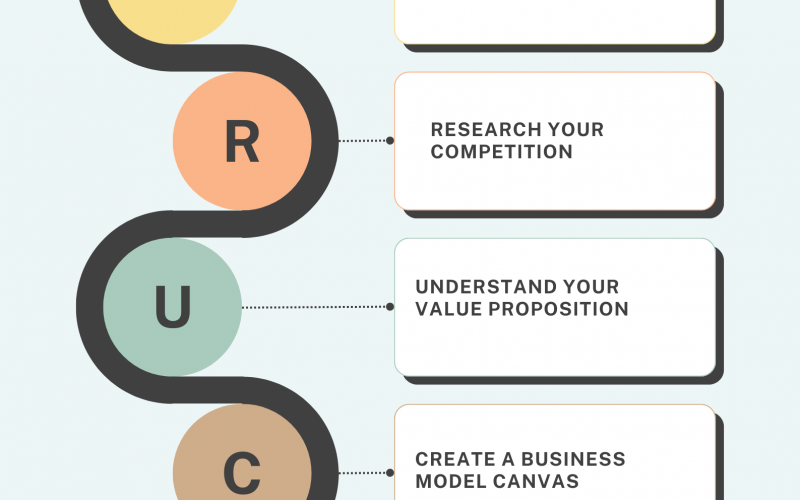 R

RESEARCH YOUR COMPETITION

U

UNDERSTAND YOUR VALUE PROPOSITION

C

CREATE A BUSINESS MODEL CANVAS