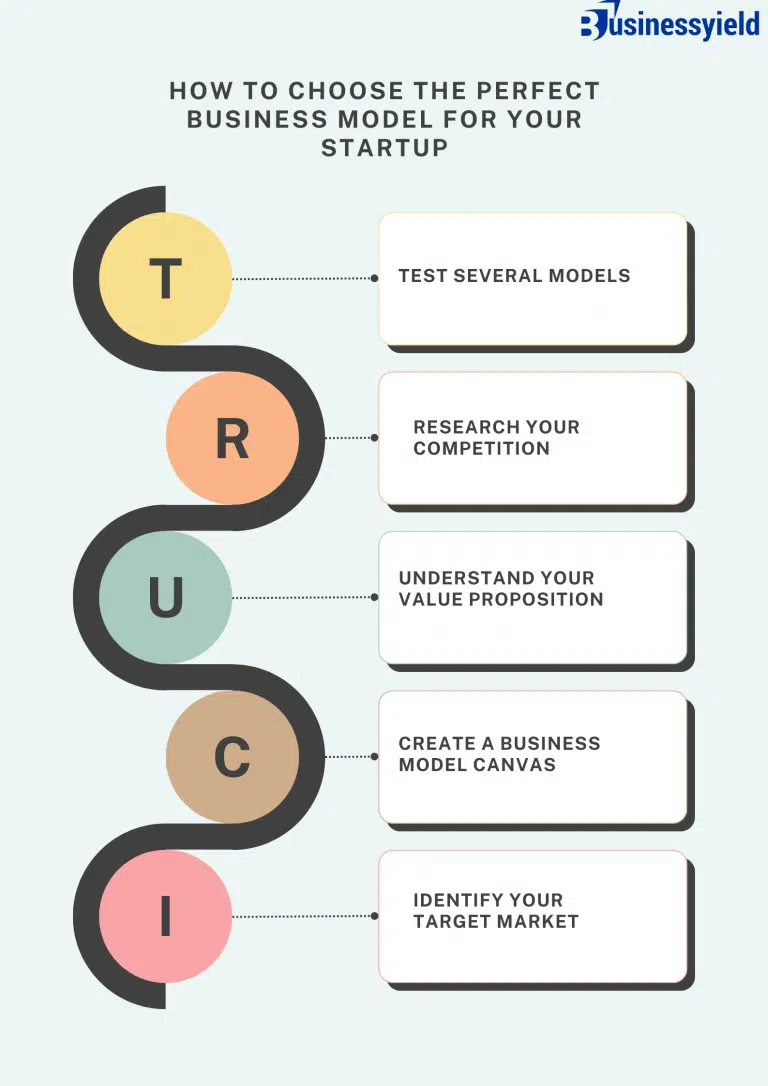 Businessyield

HOW TO CHOOSE THE PERFECT BUSINESS MODEL FOR YOUR STARTUP

T

TEST SEVERAL MODELS

R

RESEARCH YOUR COMPETITION

U

UNDERSTAND YOUR VALUE PROPOSITION

C

CREATE A BUSINESS MODEL CANVAS

I

IDENTIFY YOUR TARGET MARKET