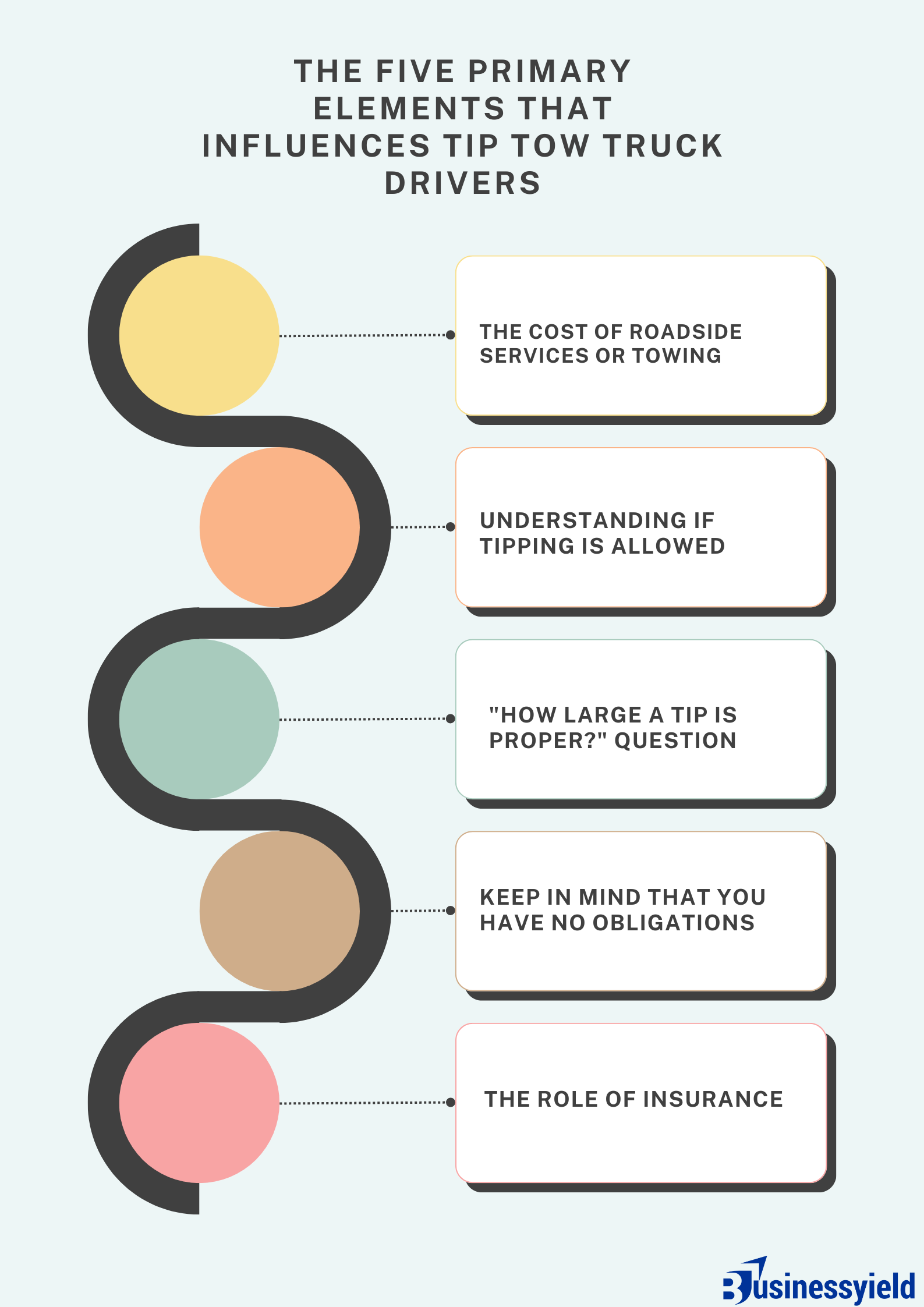 THE FIVE PRIMARY ELEMENTS THAT INFLUENCES TIP TOW TRUCK DRIVERS

THE COST OF ROADSIDE SERVICES OR TOWING

UNDERSTANDING IF TIPPING IS ALLOWED

"HOW LARGE A TIP IS PROPER?" QUESTION

KEEP IN MIND THAT YOU HAVE NO OBLIGATIONS

THE ROLE OF INSURANCE

Businessyield