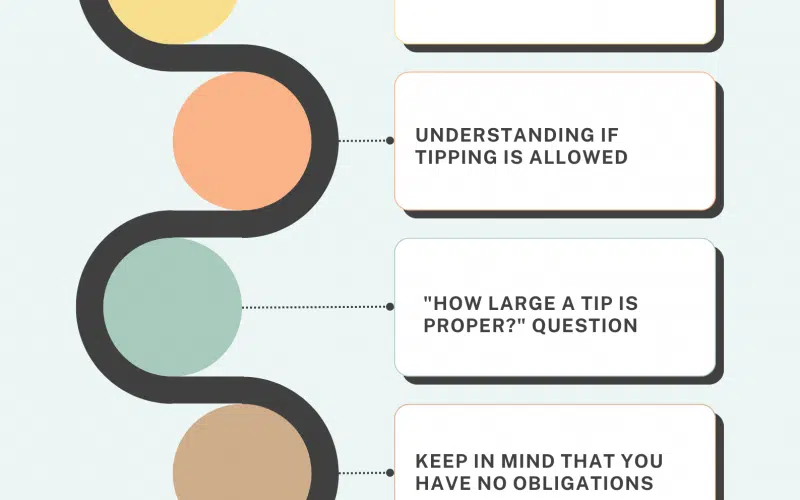 UNDERSTANDING IF TIPPING IS ALLOWED

"HOW LARGE A TIP IS PROPER?" QUESTION

KEEP IN MIND THAT YOU HAVE NO OBLIGATIONS