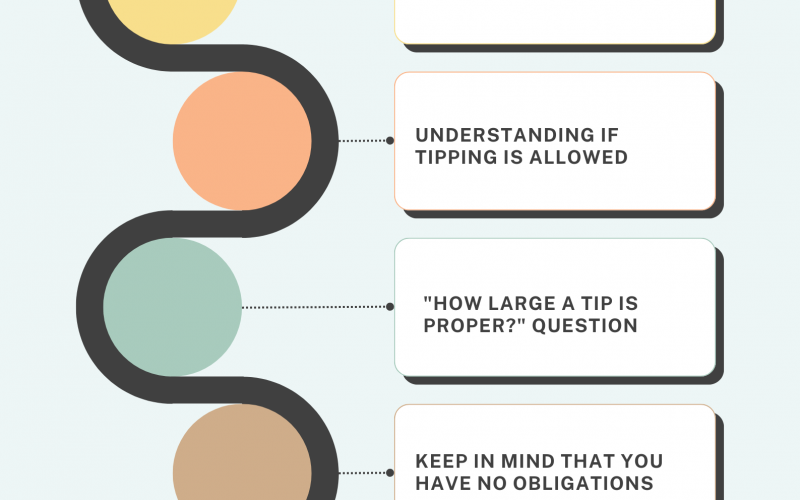 UNDERSTANDING IF TIPPING IS ALLOWED

"HOW LARGE A TIP IS PROPER?" QUESTION

KEEP IN MIND THAT YOU HAVE NO OBLIGATIONS