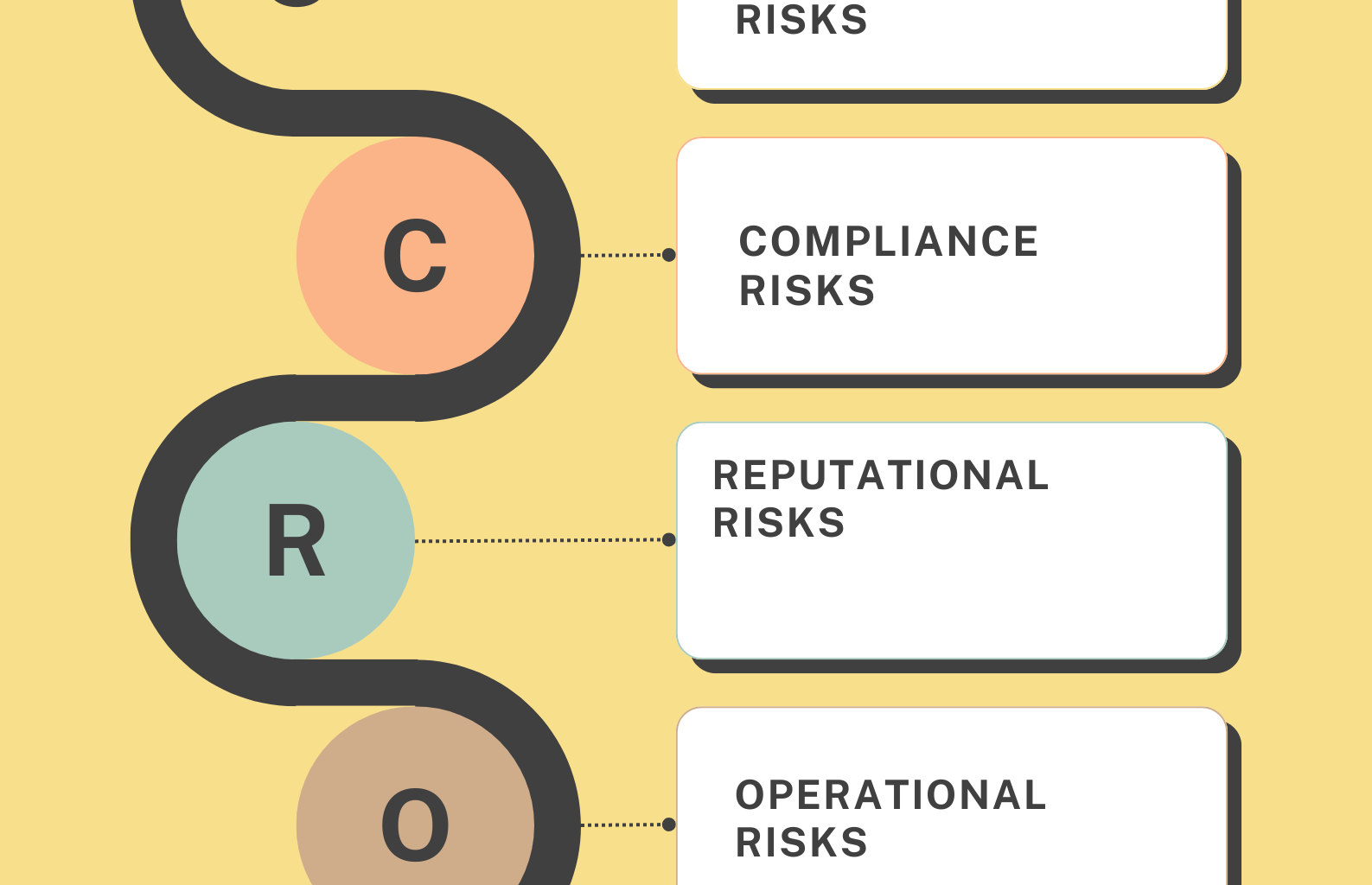 RISKS

C

COMPLIANCE RISKS

R

REPUTATIONAL RISKS

O

OPERATIONAL RISKS