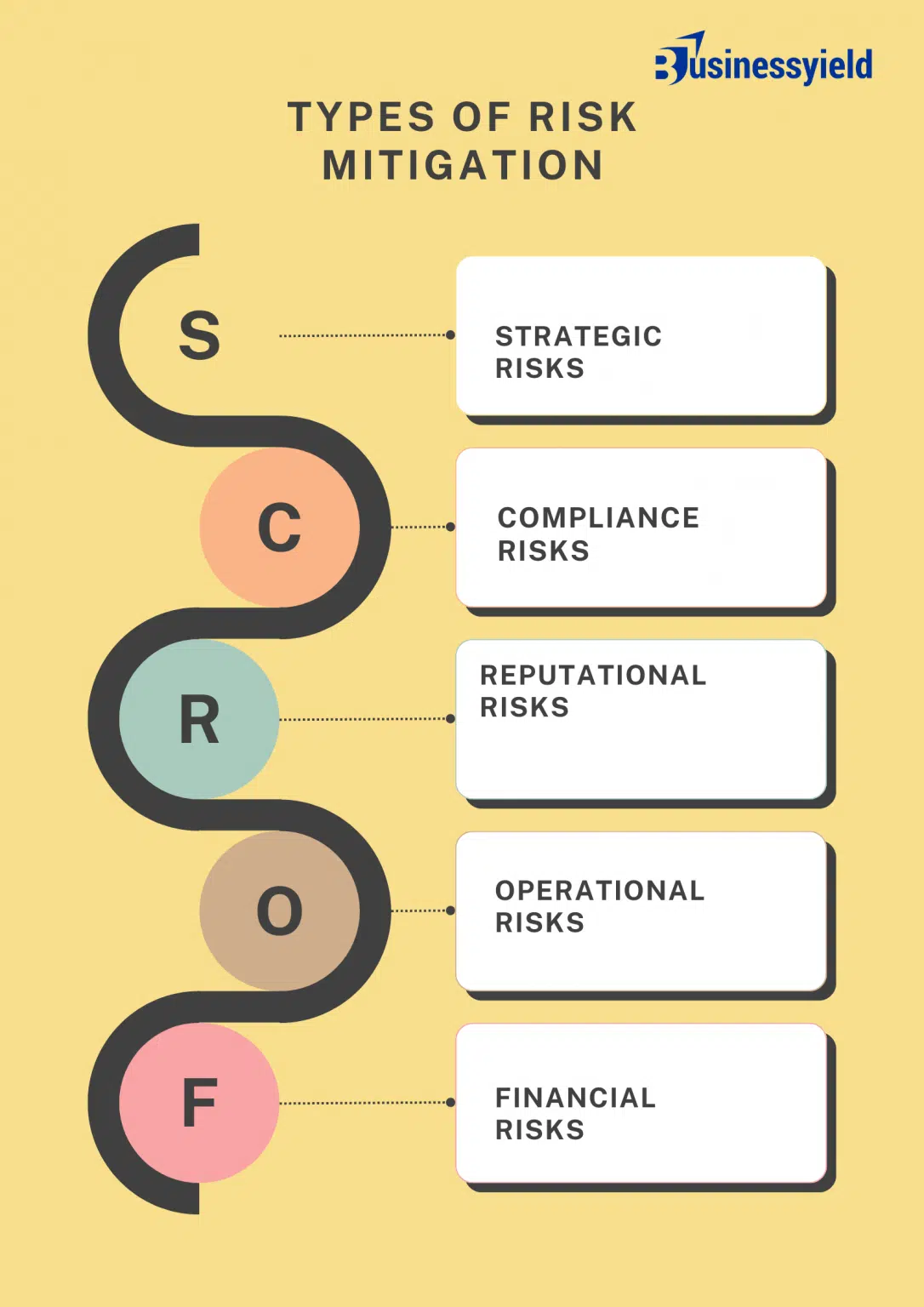 Businessyield

TYPES OF RISK MITIGATION

S

STRATEGIC RISKS

C

COMPLIANCE RISKS

R

REPUTATIONAL RISKS

O

OPERATIONAL RISKS

F

FINANCIAL RISKS