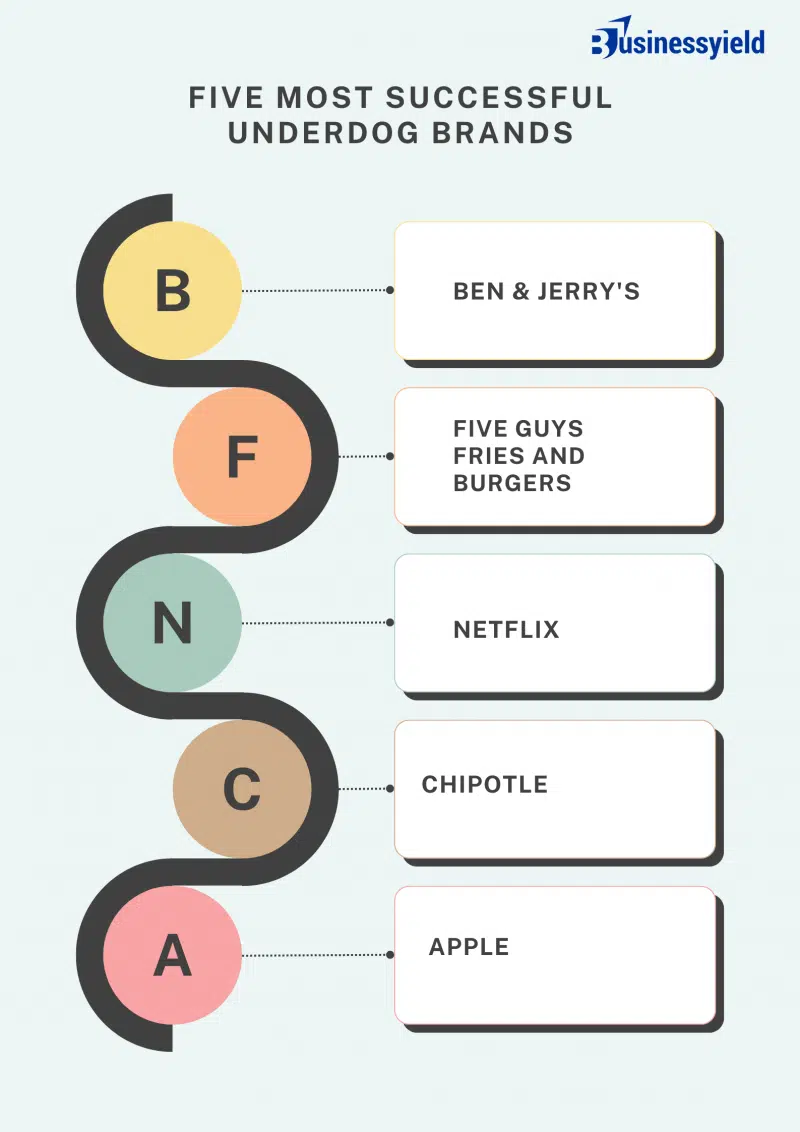 Businessyield

FIVE MOST SUCCESSFUL UNDERDOG BRANDS

B

BEN & JERRY'S

F

FIVE GUYS FRIES AND BURGERS

N

NETFLIX

C

CHIPOTLE

A

APPLE