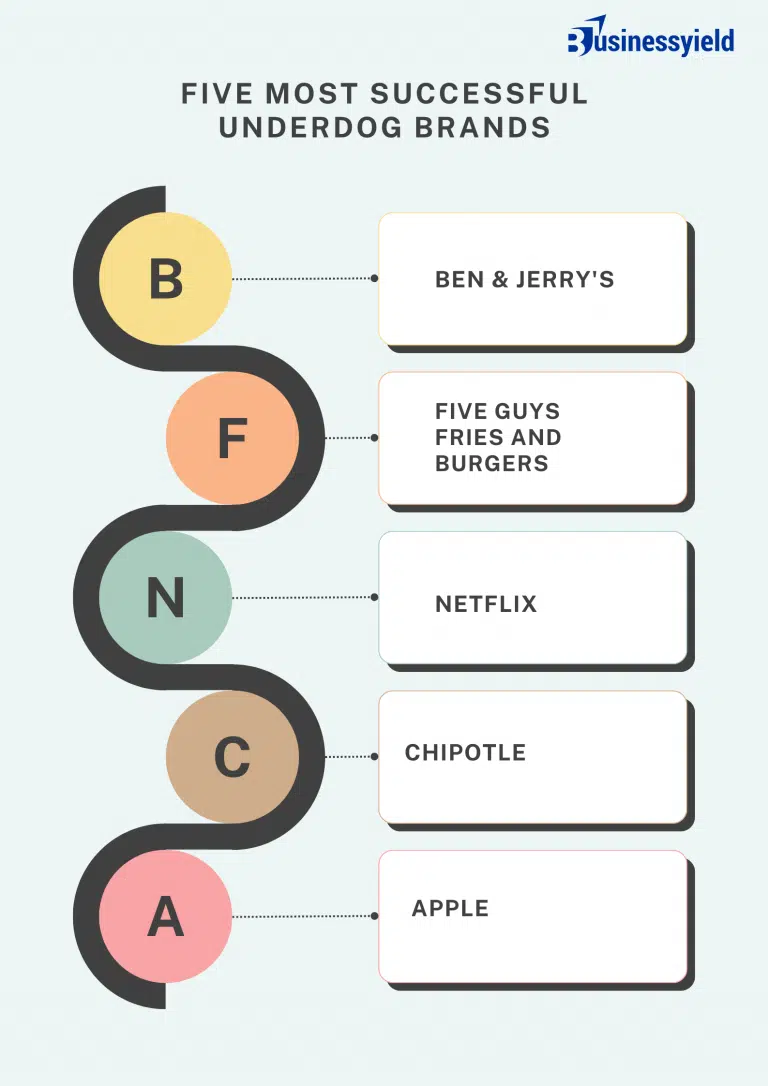 Businessyield

FIVE MOST SUCCESSFUL UNDERDOG BRANDS

B

BEN & JERRY'S

F

FIVE GUYS FRIES AND BURGERS

N

NETFLIX

C

CHIPOTLE

A

APPLE