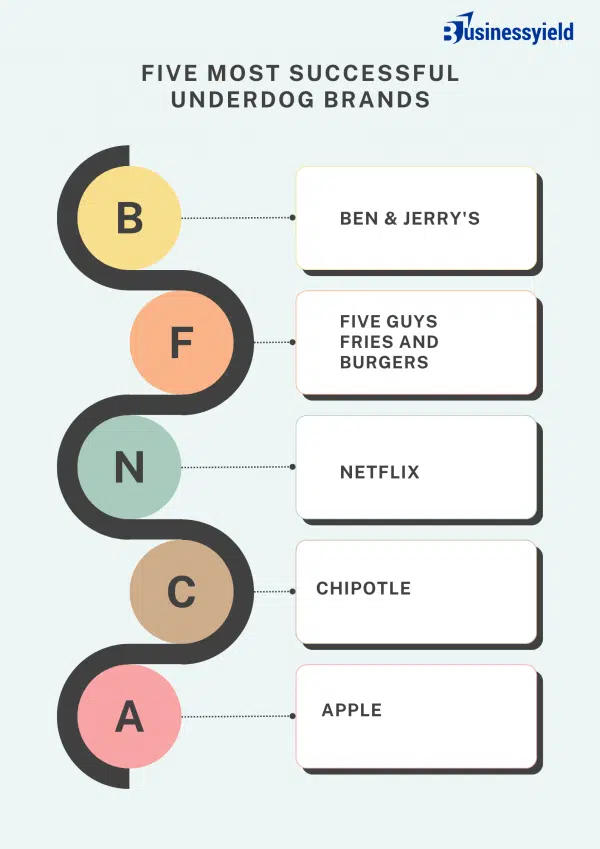 Businessyield

FIVE MOST SUCCESSFUL UNDERDOG BRANDS

B

BEN & JERRY'S

F

FIVE GUYS FRIES AND BURGERS

N

NETFLIX

C

CHIPOTLE

A

APPLE