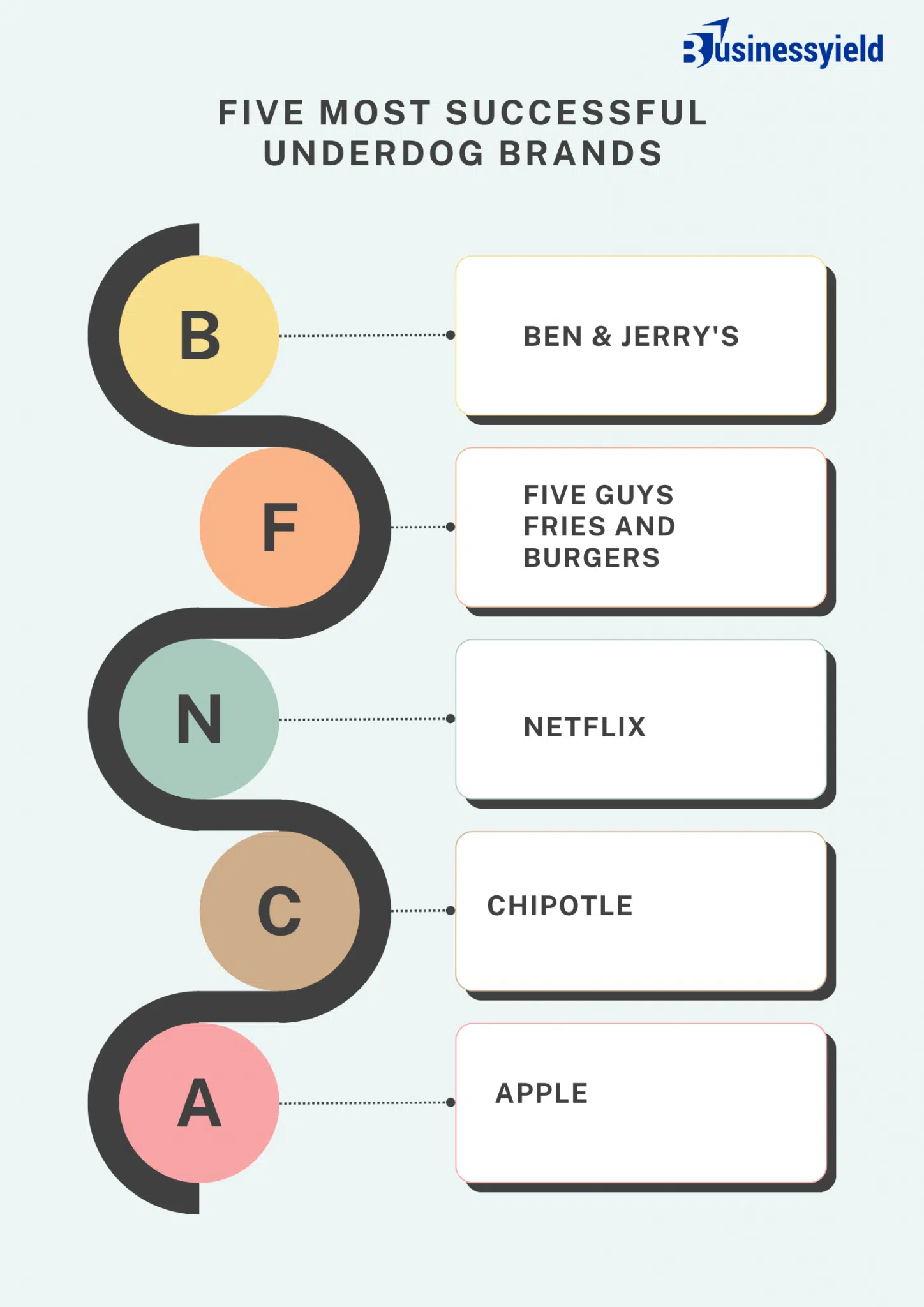 Businessyield

FIVE MOST SUCCESSFUL UNDERDOG BRANDS

B

BEN & JERRY'S

F

FIVE GUYS FRIES AND BURGERS

N

NETFLIX

C

CHIPOTLE

A

APPLE