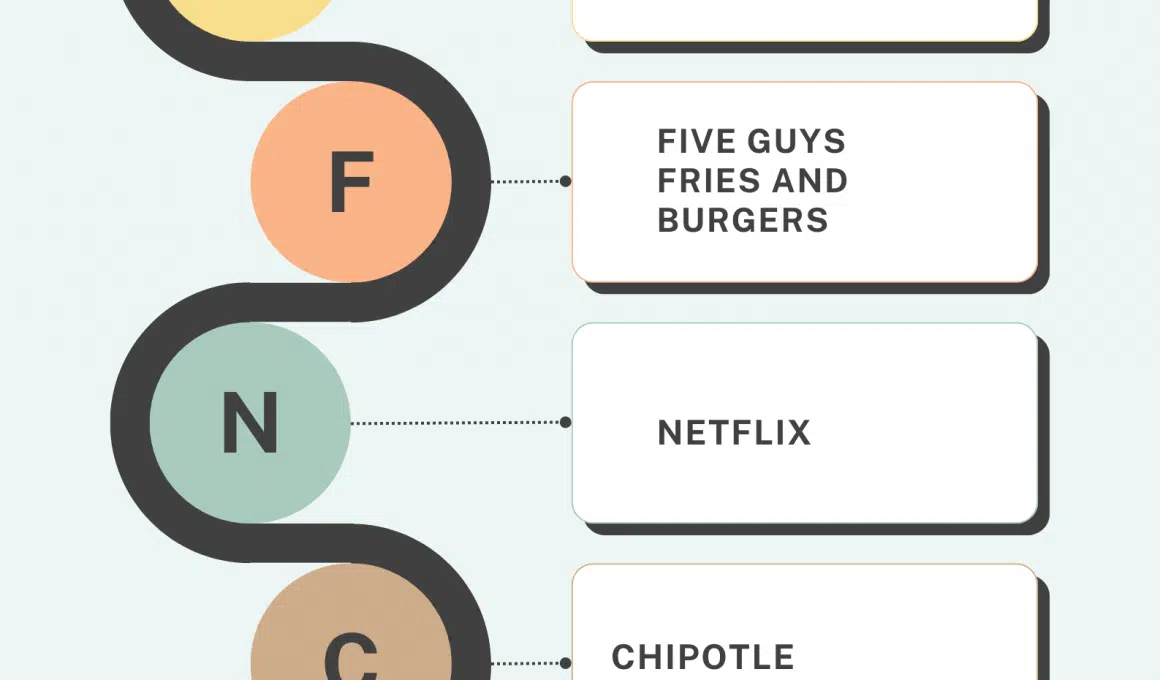 F

FIVE GUYS FRIES AND BURGERS

N

NETFLIX

C

CHIPOTLE