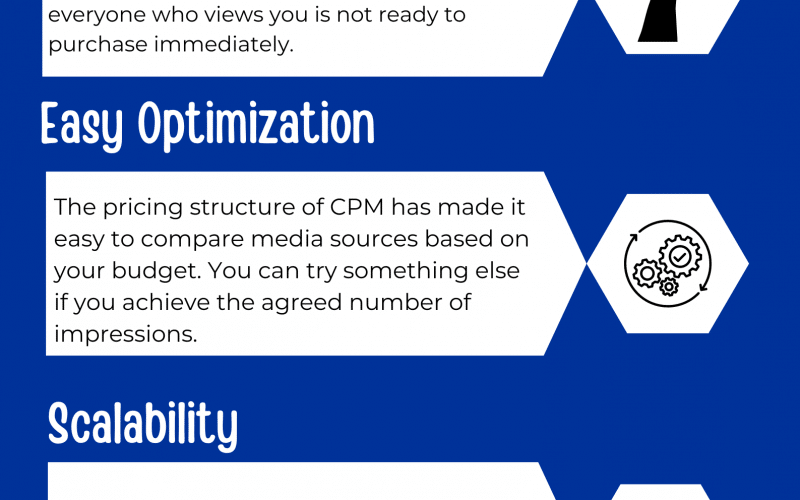 everyone who views you is not ready to purchase immediately.

Easy Optimization

The pricing structure of CPM has made it easy to compare media sources based on your budget. You can try something else if you achieve the agreed number of impressions.

Scalability