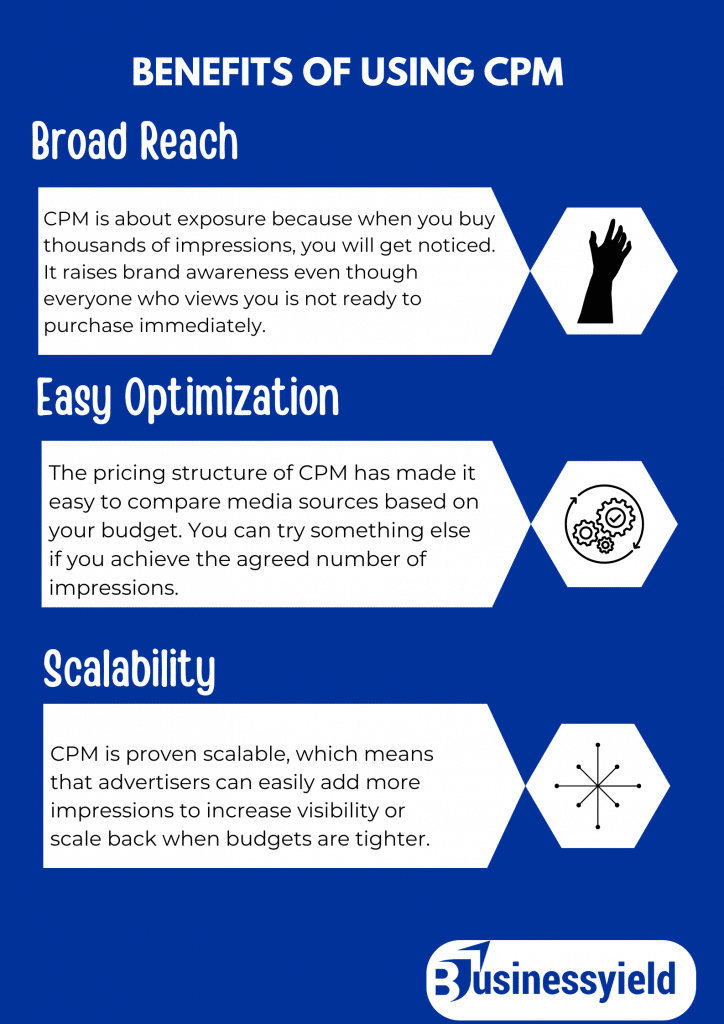 BENEFITS OF USING CPM

Broad Reach

CPM is about exposure because when you buy thousands of impressions, you will get noticed. It raises brand awareness even though everyone who views you is not ready to purchase immediately.

Easy Optimization

The pricing structure of CPM has made it easy to compare media sources based on your budget. You can try something else if you achieve the agreed number of impressions.

Scalability

CPM is proven scalable, which means that advertisers can easily add more impressions to increase visibility or scale back when budgets are tighter.

Businessyield