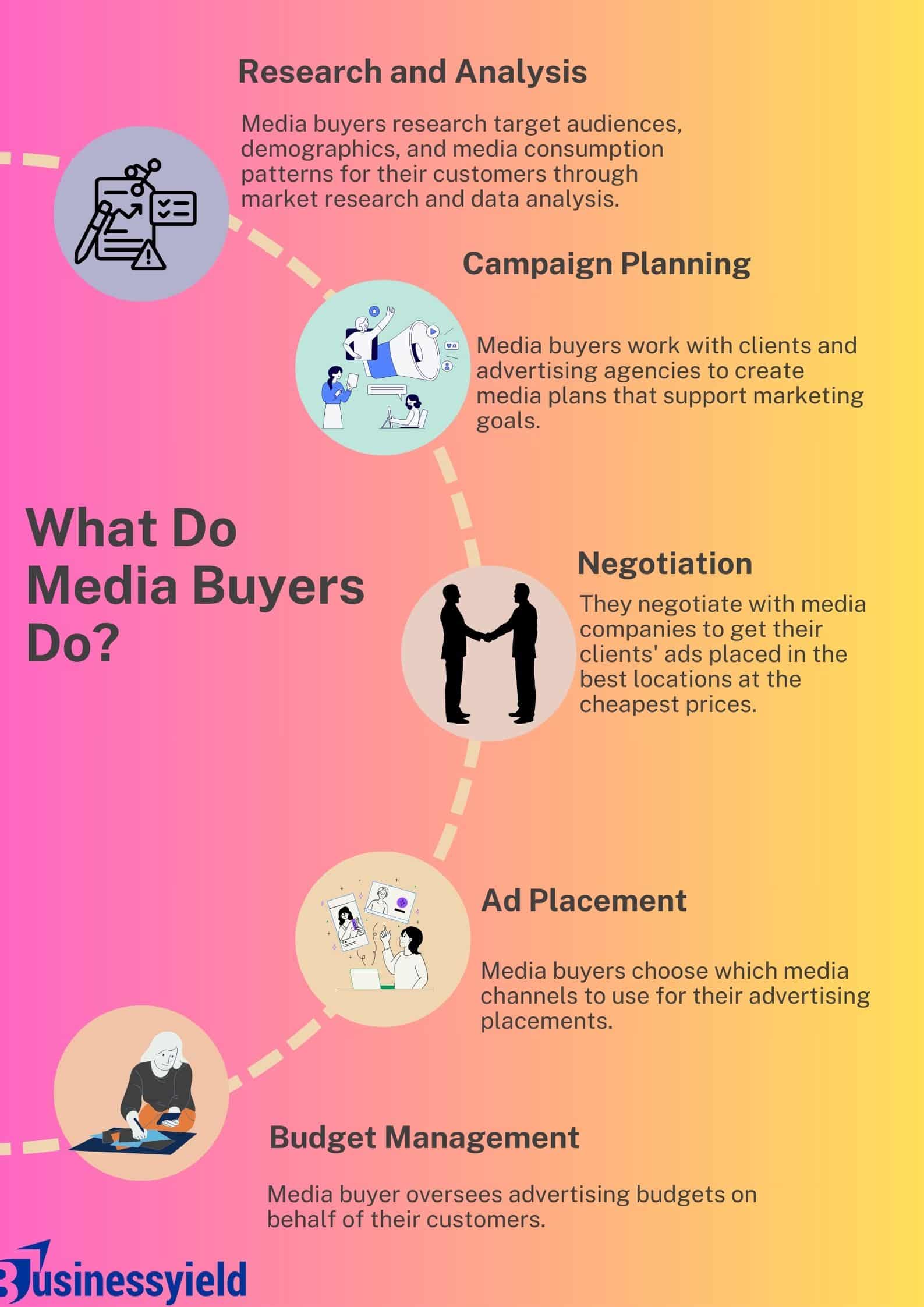 Research and Analysis

Media buyers research target audiences, demographics, and media consumption patterns for their customers through market research and data analysis.

Campaign Planning

Media buyers work with clients and advertising agencies to create media plans that support marketing goals.

What Do Media Buyers Do?

Negotiation

They negotiate with media companies to get their clients' ads placed in the best locations at the cheapest prices.

Ad Placement

Media buyers choose which media channels to use for their advertising placements.

Budget Management

Media buyer oversees advertising budgets on behalf of their customers.

Businessyield