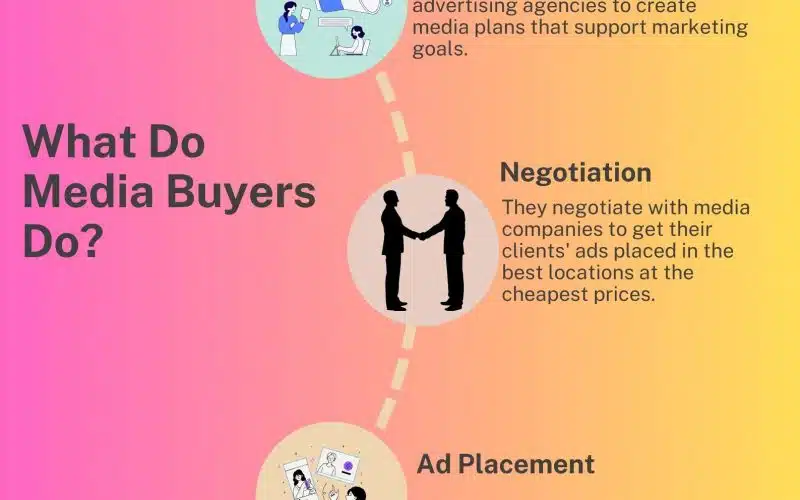 advertising agencies to create media plans that support marketing goals.

What Do Media Buyers Do?

Negotiation

They negotiate with media companies to get their clients' ads placed in the best locations at the cheapest prices.

Ad Placement