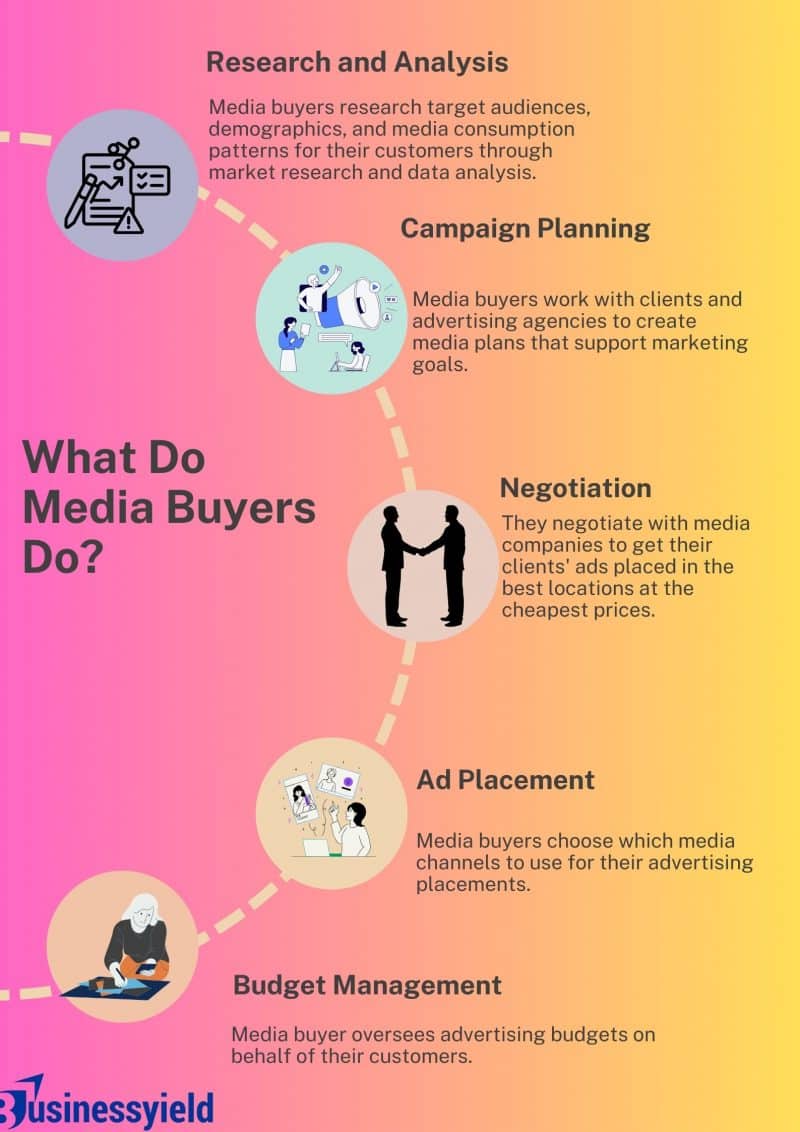 Research and Analysis

Media buyers research target audiences, demographics, and media consumption patterns for their customers through market research and data analysis.

Campaign Planning

Media buyers work with clients and advertising agencies to create media plans that support marketing goals.

What Do Media Buyers Do?

Negotiation

They negotiate with media companies to get their clients' ads placed in the best locations at the cheapest prices.

Ad Placement

Media buyers choose which media channels to use for their advertising placements.

Budget Management

Media buyer oversees advertising budgets on behalf of their customers.

Businessyield