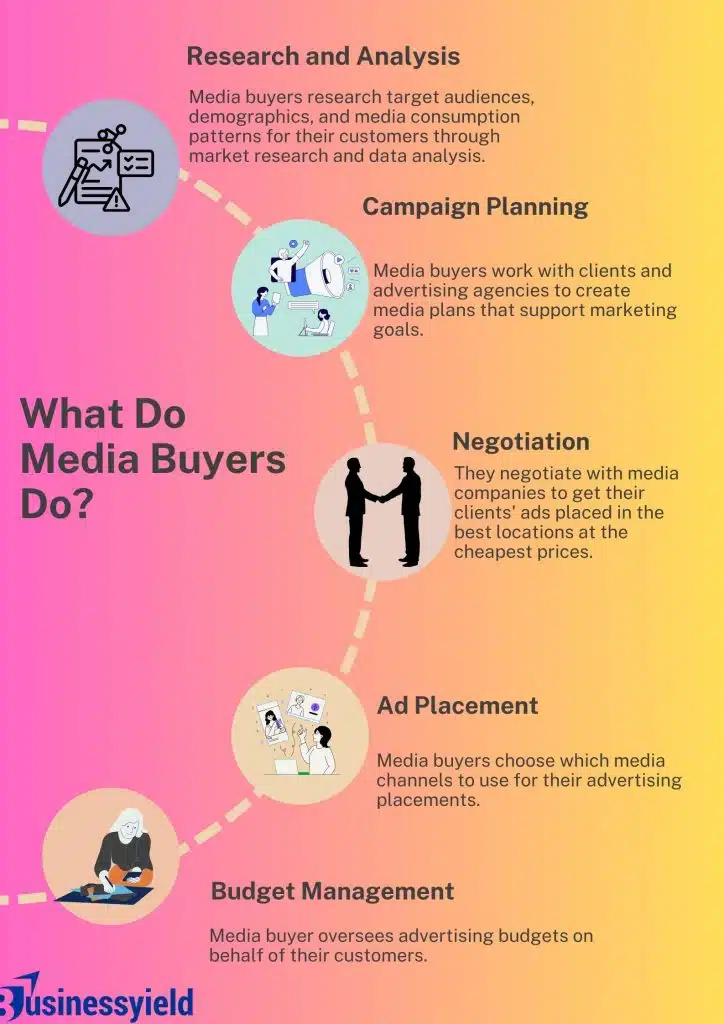 Research and Analysis

Media buyers research target audiences, demographics, and media consumption patterns for their customers through market research and data analysis.

Campaign Planning

Media buyers work with clients and advertising agencies to create media plans that support marketing goals.

What Do Media Buyers Do?

Negotiation

They negotiate with media companies to get their clients' ads placed in the best locations at the cheapest prices.

Ad Placement

Media buyers choose which media channels to use for their advertising placements.

Budget Management

Media buyer oversees advertising budgets on behalf of their customers.

Businessyield