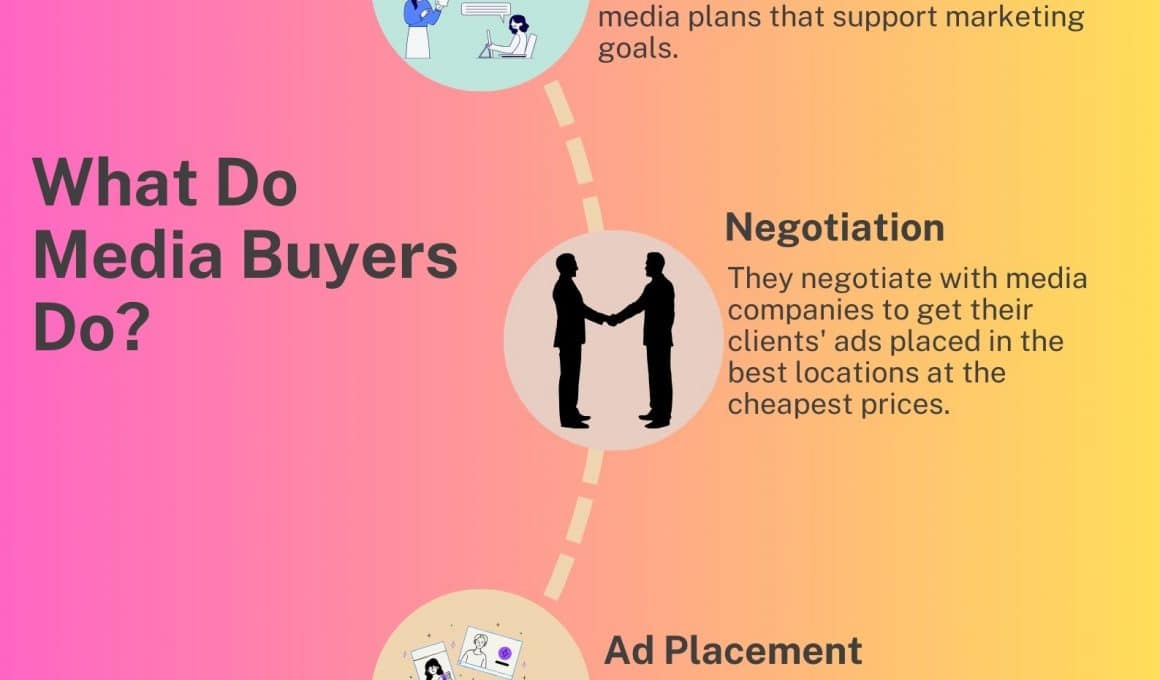 media plans that support marketing goals.

What Do Media Buyers Do?

Negotiation

They negotiate with media companies to get their clients' ads placed in the best locations at the cheapest prices.

Ad Placement