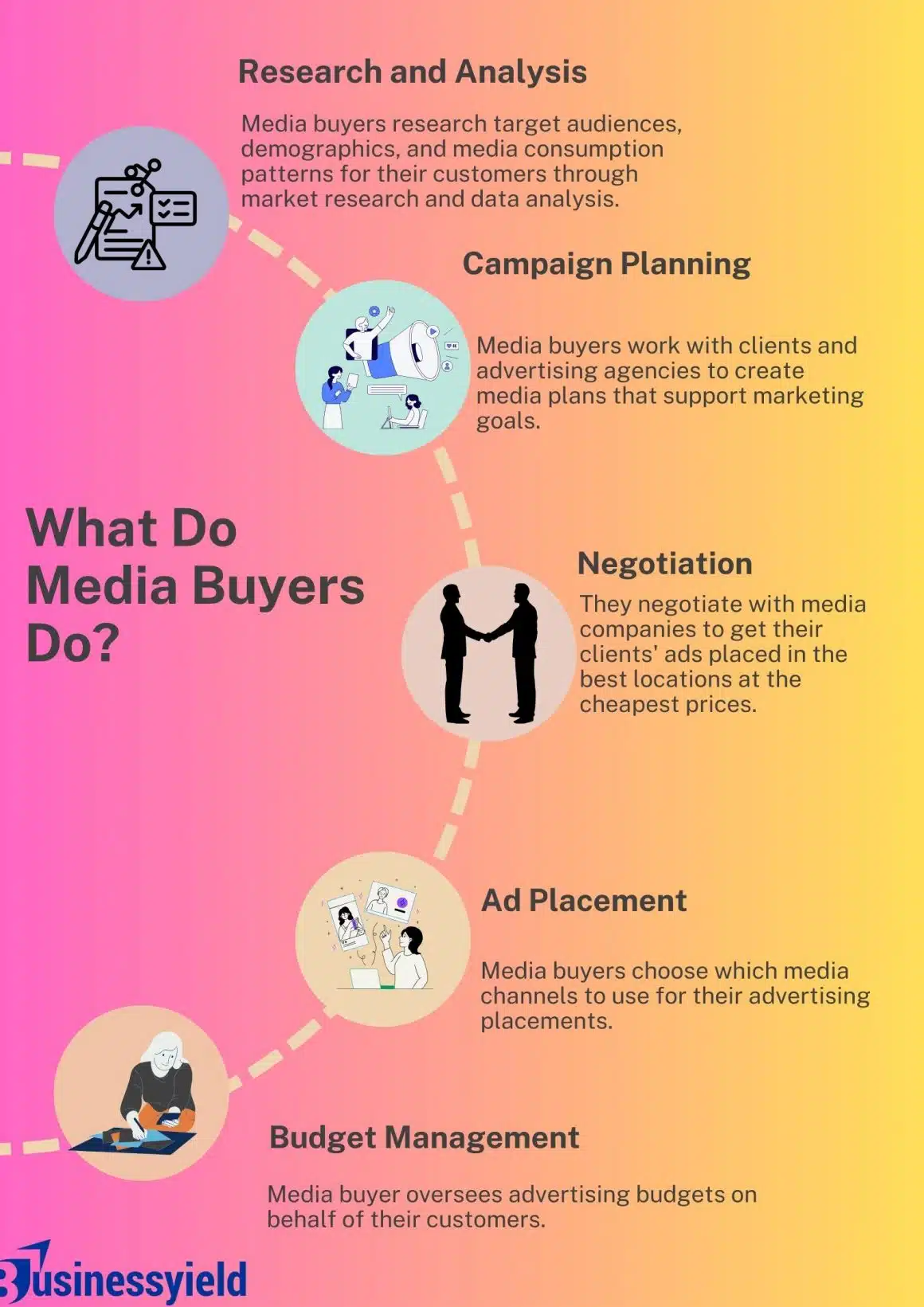 Research and Analysis

Media buyers research target audiences, demographics, and media consumption patterns for their customers through market research and data analysis.

Campaign Planning

Media buyers work with clients and advertising agencies to create media plans that support marketing goals.

What Do Media Buyers Do?

Negotiation

They negotiate with media companies to get their clients' ads placed in the best locations at the cheapest prices.

Ad Placement

Media buyers choose which media channels to use for their advertising placements.

Budget Management

Media buyer oversees advertising budgets on behalf of their customers.

Businessyield