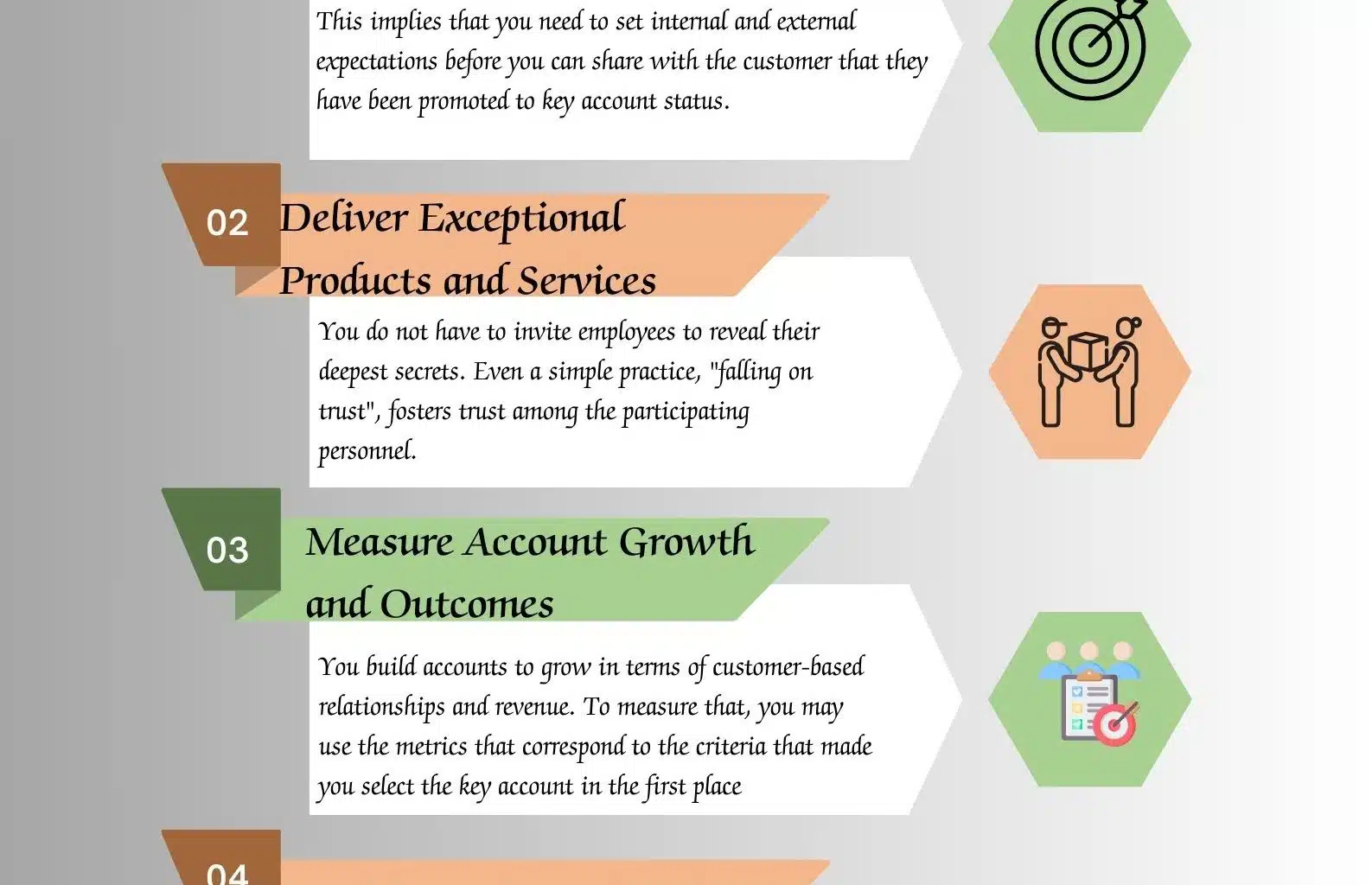 This implies that you need to set internal and external expectations before you can share with the customer that they have been promoted to key account status.

02 Deliver Exceptional Products and Services

You do not have to invite employees to reveal their deepest secrets. Even a simple practice, "falling on trust", fosters trust among the participating personnel.

03 Measure Account Growth and Outcomes

You build accounts to grow in terms of customer-based relationships and revenue. To measure that, you may use the metrics that correspond to the criteria that made you select the key account in the first place

04