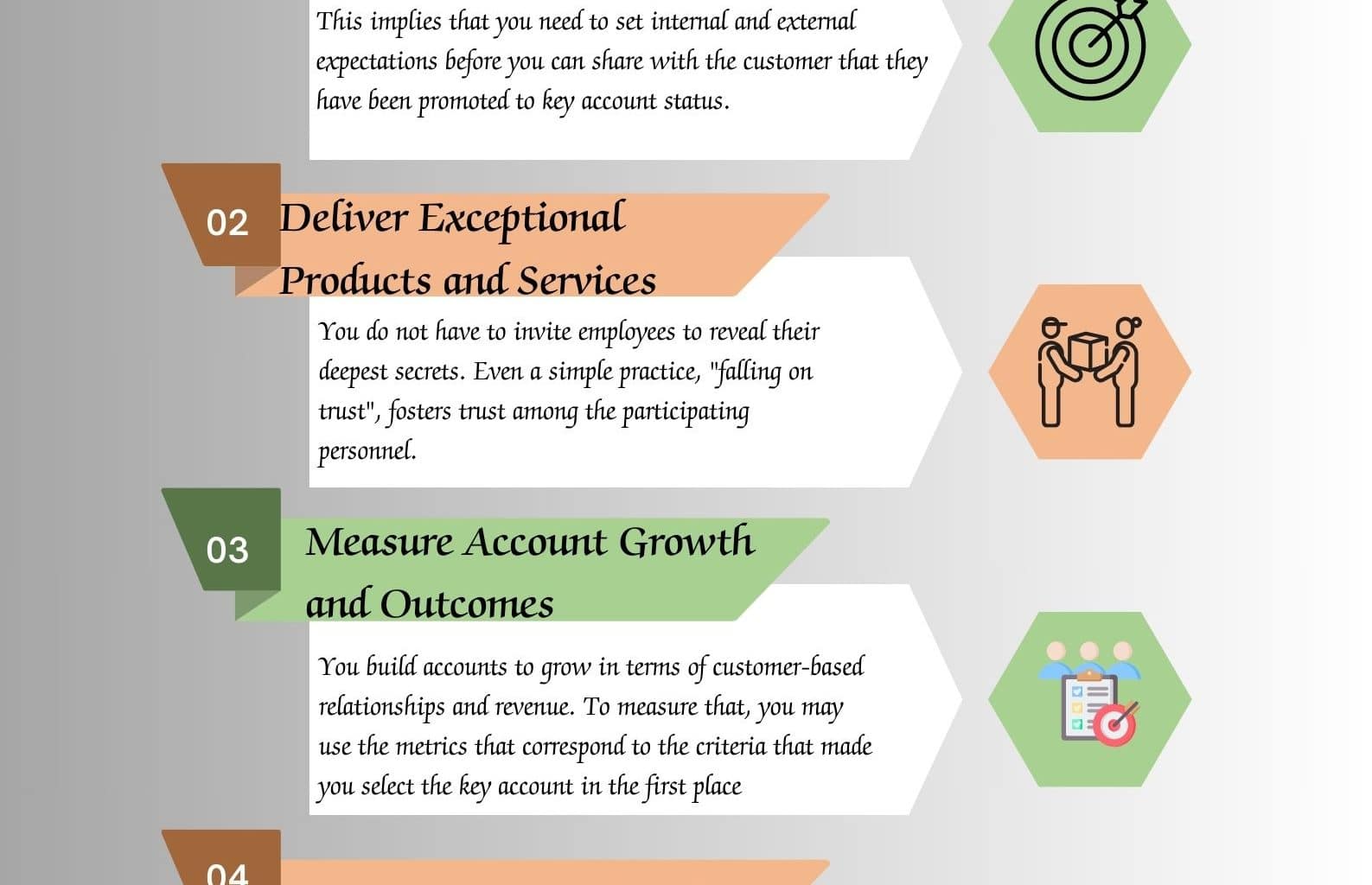 This implies that you need to set internal and external expectations before you can share with the customer that they have been promoted to key account status.

02 Deliver Exceptional Products and Services

You do not have to invite employees to reveal their deepest secrets. Even a simple practice, "falling on trust", fosters trust among the participating personnel.

03 Measure Account Growth and Outcomes

You build accounts to grow in terms of customer-based relationships and revenue. To measure that, you may use the metrics that correspond to the criteria that made you select the key account in the first place

04