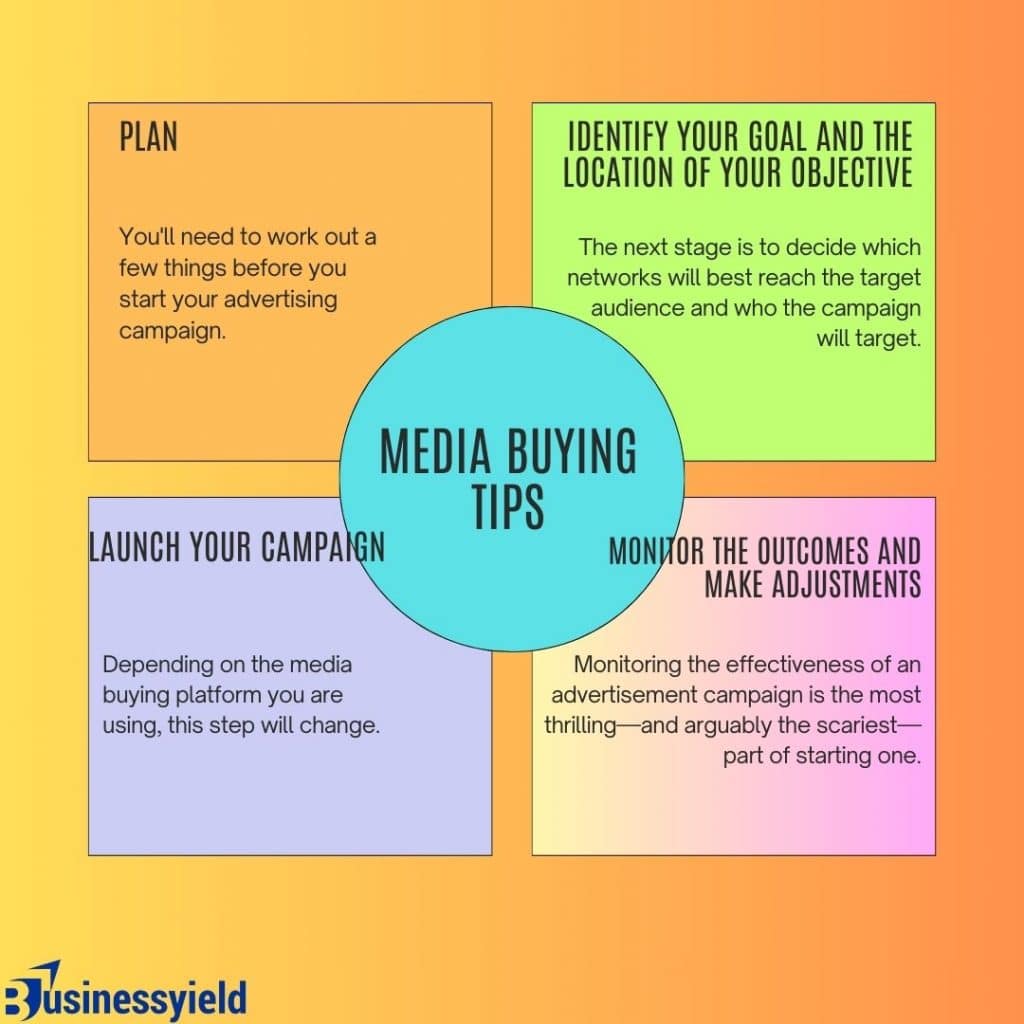 PLAN

You'll need to work out a few things before you start your advertising campaign.

IDENTIFY YOUR GOAL AND THE LOCATION OF YOUR OBJECTIVE

The next stage is to decide which networks will best reach the target audience and who the campaign will target.

MEDIA BUYING TIPS

LAUNCH YOUR CAMPAIGN

Depending on the media buying platform you are using, this step will change.

MONITOR THE OUTCOMES AND MAKE ADJUSTMENTS

Monitoring the effectiveness of an advertisement campaign is the most thrilling—and arguably the scariest—part of starting one.

Businessyield