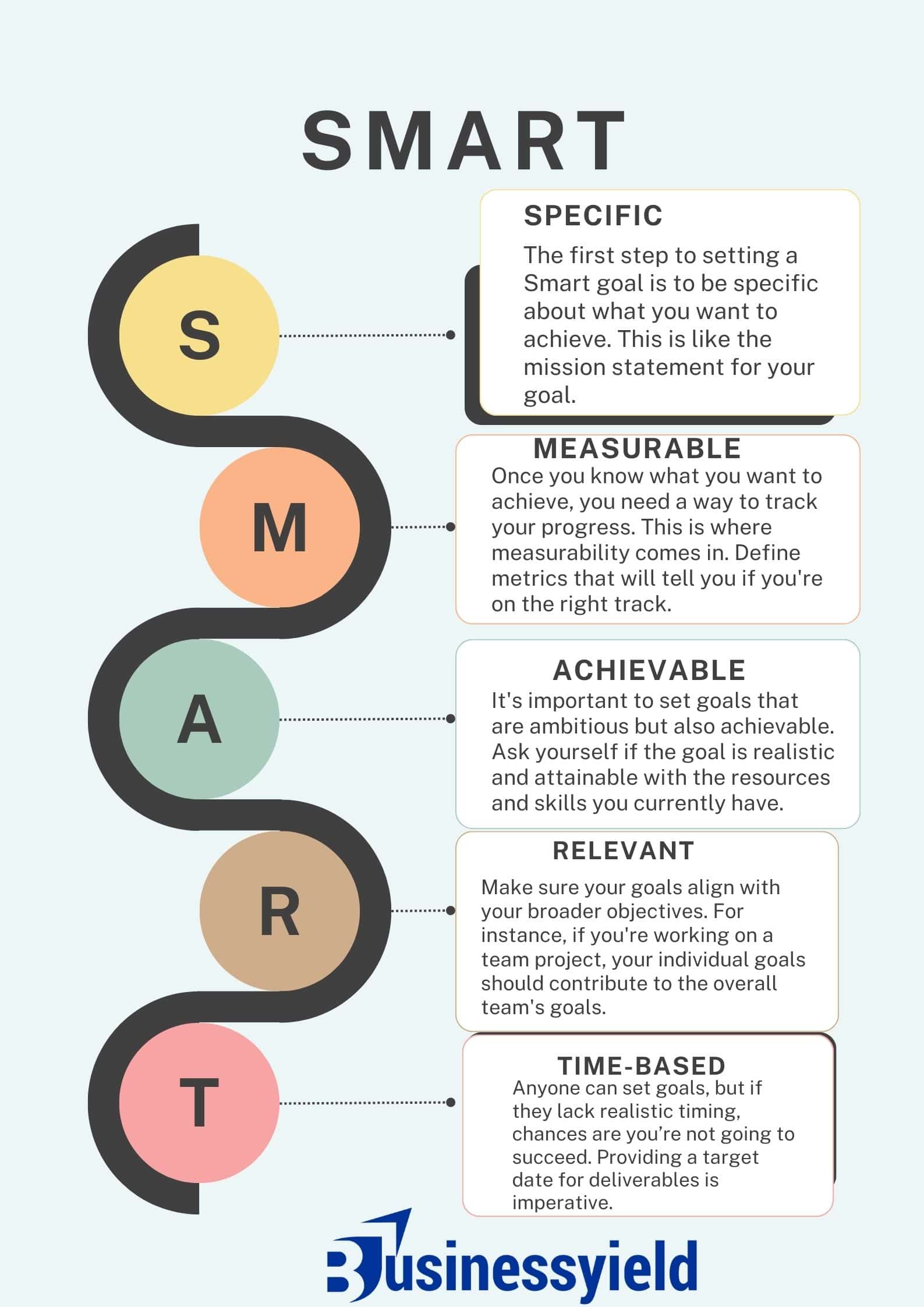 SMART

S

SPECIFIC

The first step to setting a Smart goal is to be specific about what you want to achieve. This is like the mission statement for your goal.

M

MEASURABLE

Once you know what you want to achieve, you need a way to track your progress. This is where measurability comes in. Define metrics that will tell you if you're on the right track.

A

ACHIEVABLE

It's important to set goals that are ambitious but also achievable. Ask yourself if the goal is realistic and attainable with the resources and skills you currently have.

R

RELEVANT

Make sure your goals align with your broader objectives. For instance, if you're working on a team project, your individual goals should contribute to the overall team's goals.

T

TIME-BASED

Anyone can set goals, but if they lack realistic timing, chances are you're not going to succeed. Providing a target date for deliverables is imperative.

Businessyield