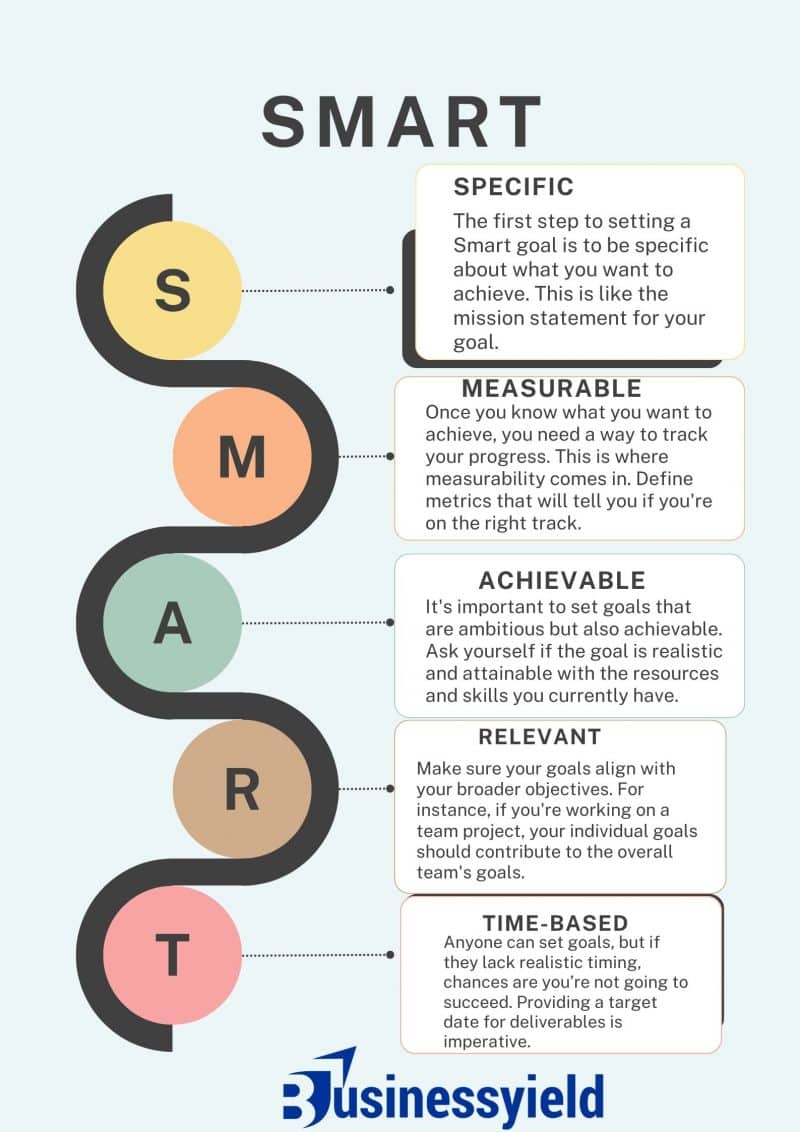 SMART

S

SPECIFIC

The first step to setting a Smart goal is to be specific about what you want to achieve. This is like the mission statement for your goal.

M

MEASURABLE

Once you know what you want to achieve, you need a way to track your progress. This is where measurability comes in. Define metrics that will tell you if you're on the right track.

A

ACHIEVABLE

It's important to set goals that are ambitious but also achievable. Ask yourself if the goal is realistic and attainable with the resources and skills you currently have.

R

RELEVANT

Make sure your goals align with your broader objectives. For instance, if you're working on a team project, your individual goals should contribute to the overall team's goals.

T

TIME-BASED

Anyone can set goals, but if they lack realistic timing, chances are you're not going to succeed. Providing a target date for deliverables is imperative.

Businessyield