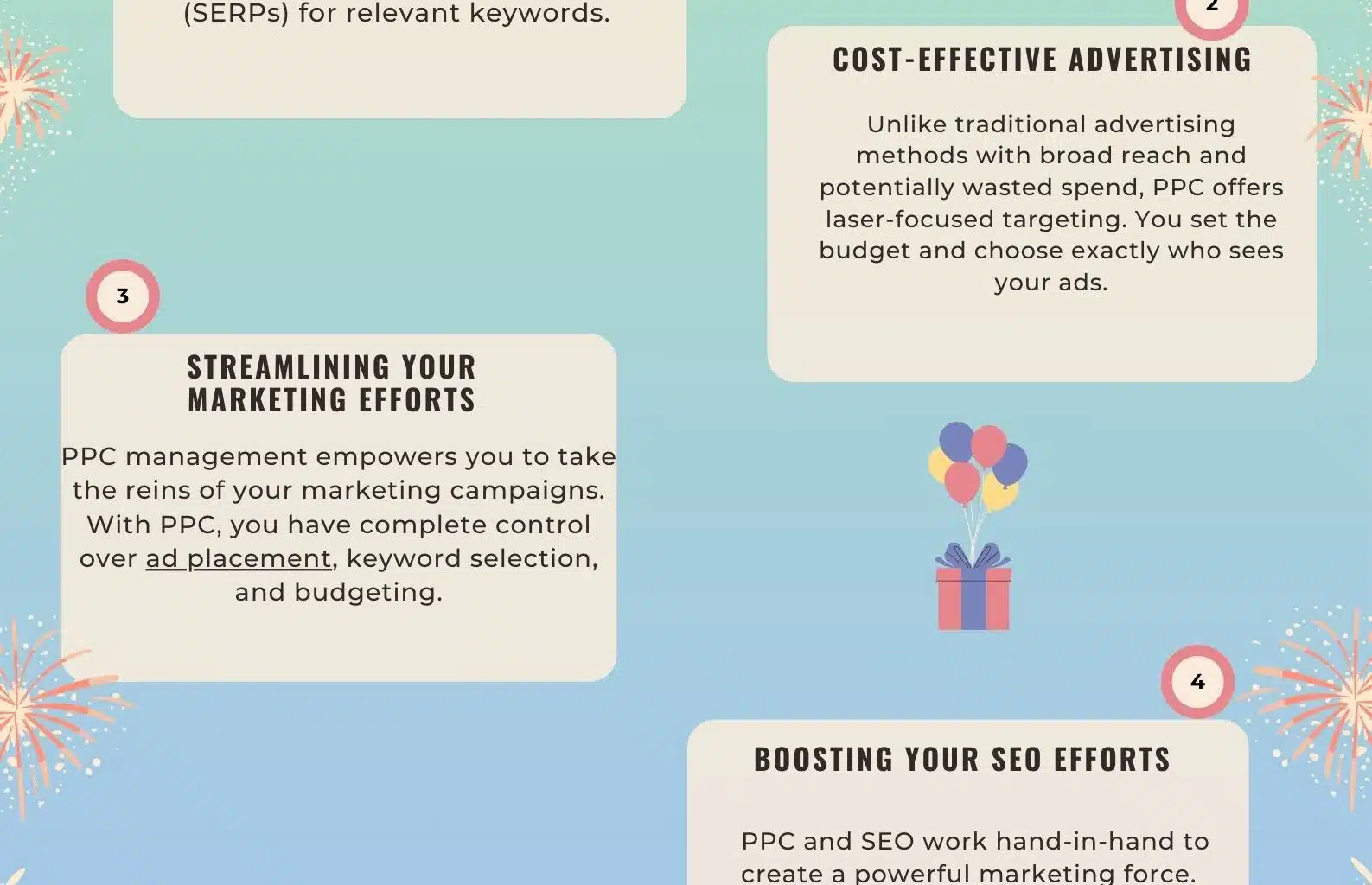 (SERPs) for relevant keywords.

2

COST-EFFECTIVE ADVERTISING

Unlike traditional advertising methods with broad reach and potentially wasted spend, PPC offers laser-focused targeting. You set the budget and choose exactly who sees your ads.

3

STREAMLINING YOUR MARKETING EFFORTS

PPC management empowers you to take the reins of your marketing campaigns. With PPC, you have complete control over ad placement, keyword selection, and budgeting.

4

BOOSTING YOUR SEO EFFORTS

PPC and SEO work hand-in-hand to create a powerful marketing force.