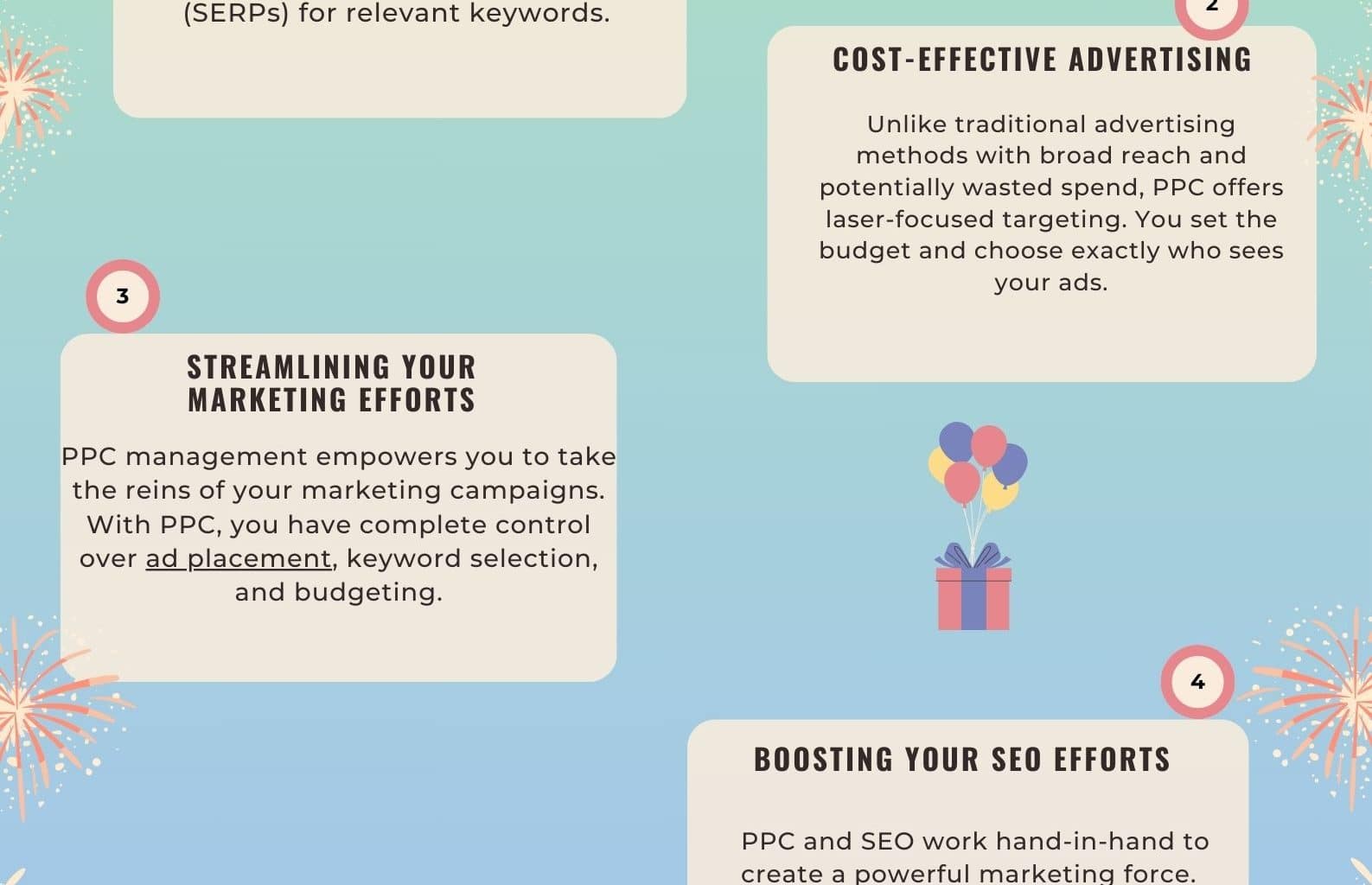 (SERPs) for relevant keywords.

2

COST-EFFECTIVE ADVERTISING

Unlike traditional advertising methods with broad reach and potentially wasted spend, PPC offers laser-focused targeting. You set the budget and choose exactly who sees your ads.

3

STREAMLINING YOUR MARKETING EFFORTS

PPC management empowers you to take the reins of your marketing campaigns. With PPC, you have complete control over ad placement, keyword selection, and budgeting.

4

BOOSTING YOUR SEO EFFORTS

PPC and SEO work hand-in-hand to create a powerful marketing force.