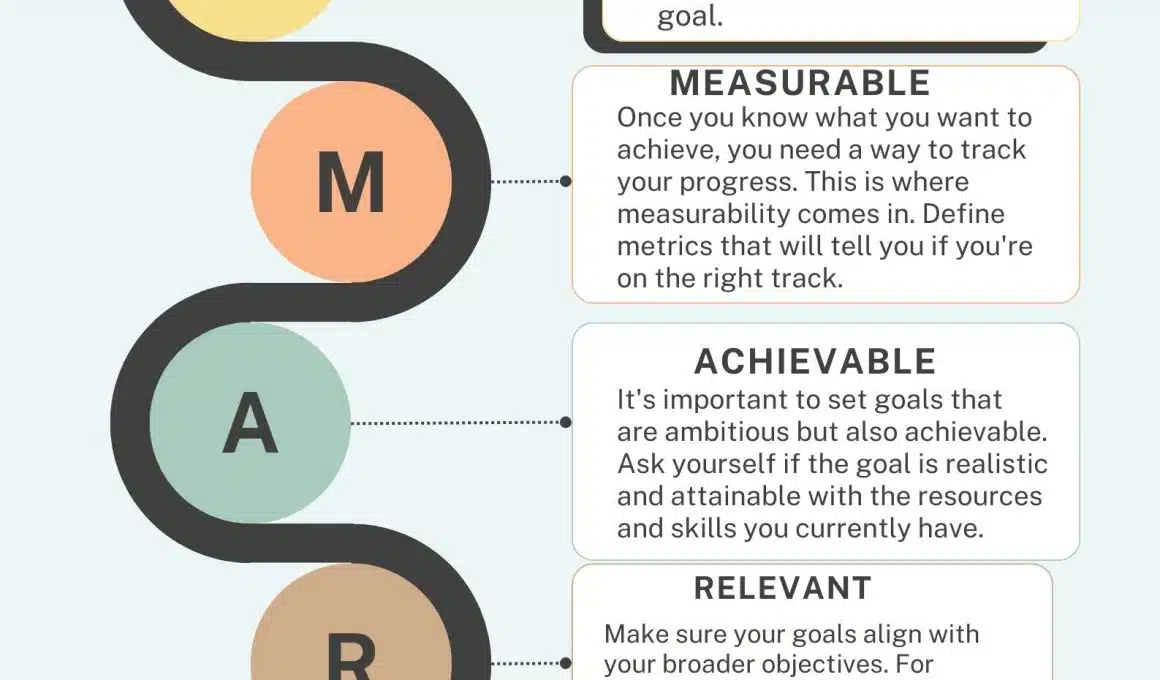 goal.

M

MEASURABLE

Once you know what you want to achieve, you need a way to track your progress. This is where measurability comes in. Define metrics that will tell you if you're on the right track.

A

ACHIEVABLE

It's important to set goals that are ambitious but also achievable. Ask yourself if the goal is realistic and attainable with the resources and skills you currently have.

R

RELEVANT

Make sure your goals align with your broader objectives. For