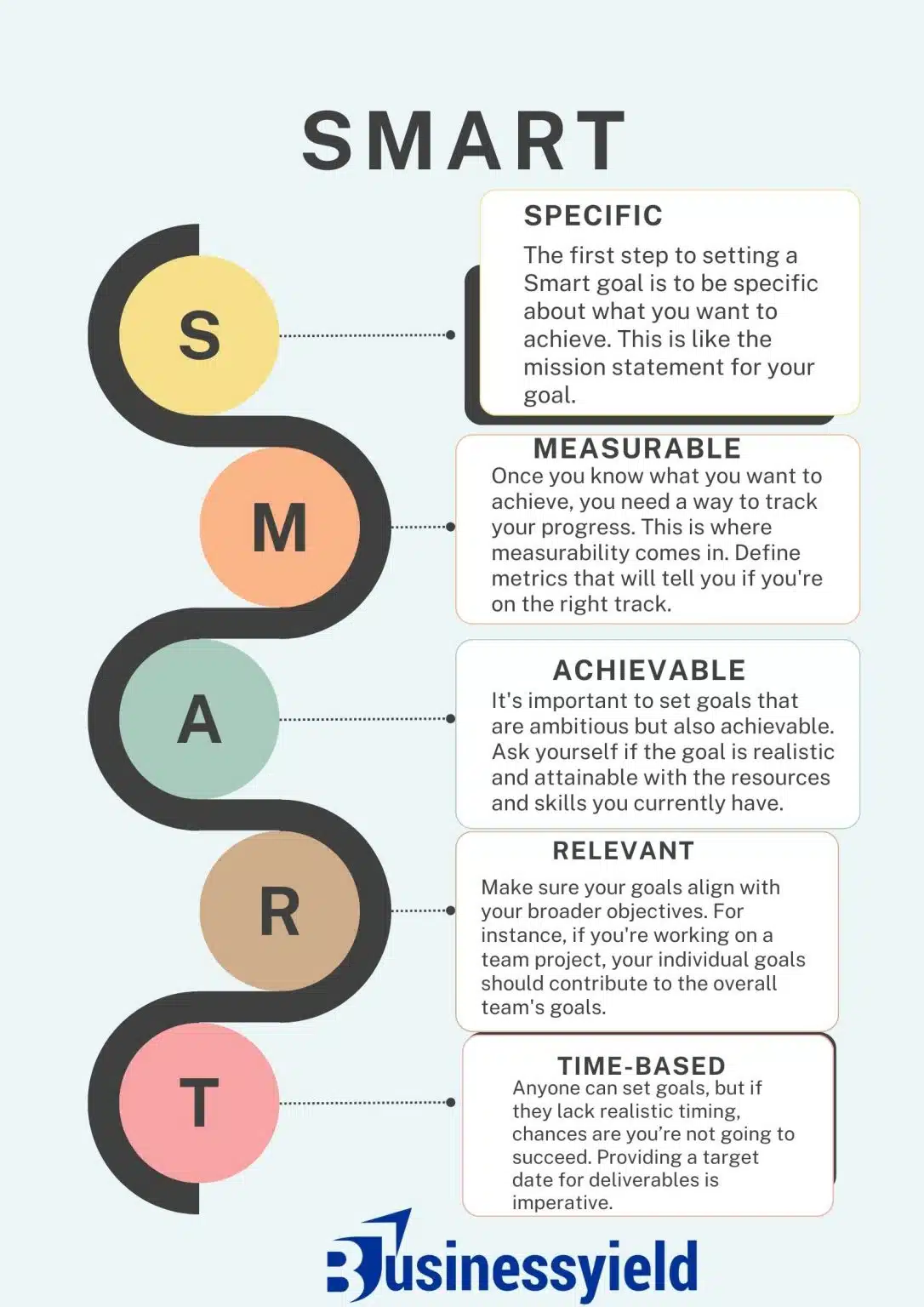 SMART

S

SPECIFIC

The first step to setting a Smart goal is to be specific about what you want to achieve. This is like the mission statement for your goal.

M

MEASURABLE

Once you know what you want to achieve, you need a way to track your progress. This is where measurability comes in. Define metrics that will tell you if you're on the right track.

A

ACHIEVABLE

It's important to set goals that are ambitious but also achievable. Ask yourself if the goal is realistic and attainable with the resources and skills you currently have.

R

RELEVANT

Make sure your goals align with your broader objectives. For instance, if you're working on a team project, your individual goals should contribute to the overall team's goals.

T

TIME-BASED

Anyone can set goals, but if they lack realistic timing, chances are you're not going to succeed. Providing a target date for deliverables is imperative.

Businessyield