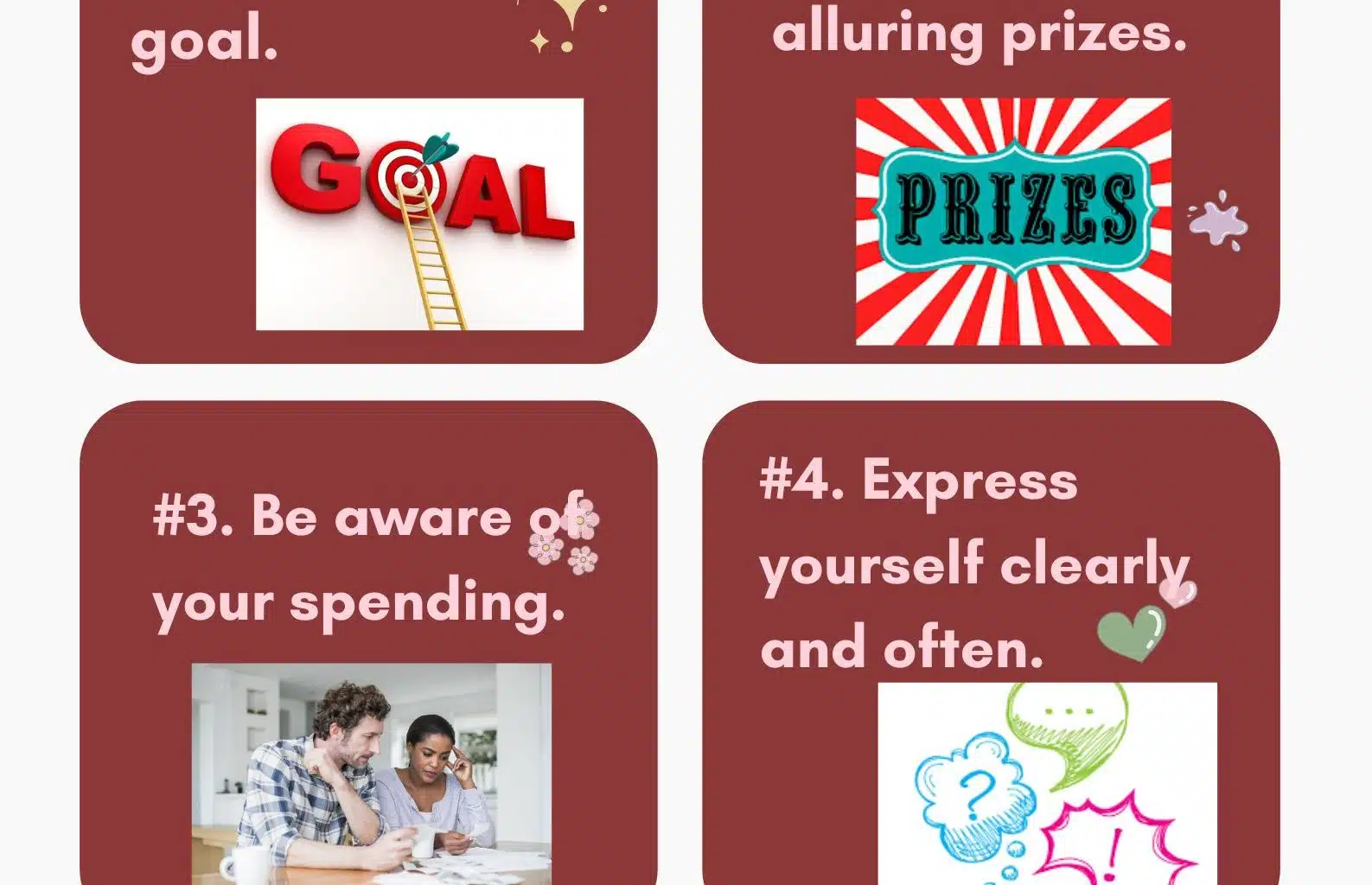 goal.

GOAL

alluring prizes.

PRIZES

#3. Be aware of your spending.

#4. Express yourself clearly and often.

...

?

!