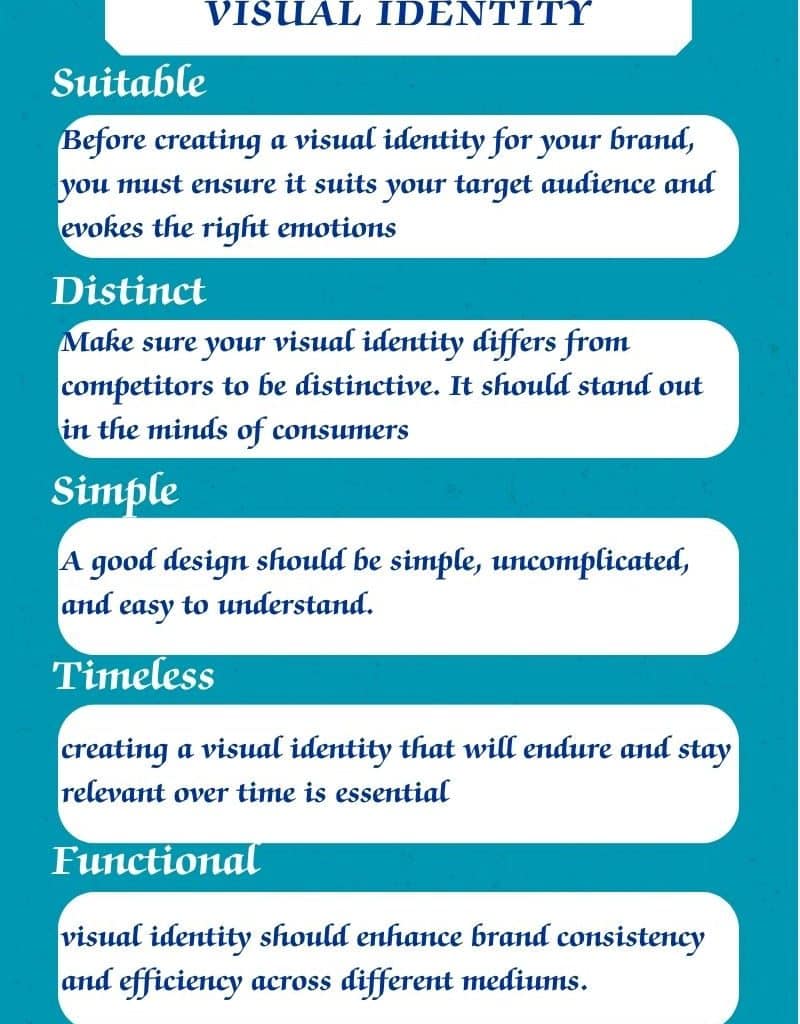 VISUAL IDENTITY

Suitable

Before creating a visual identity for your brand, you must ensure it suits your target audience and evokes the right emotions

Distinct

Make sure your visual identity differs from competitors to be distinctive. It should stand out in the minds of consumers

Simple

A good design should be simple, uncomplicated, and easy to understand.

Timeless

creating a visual identity that will endure and stay relevant over time is essential

Functional

visual identity should enhance brand consistency and efficiency across different mediums.