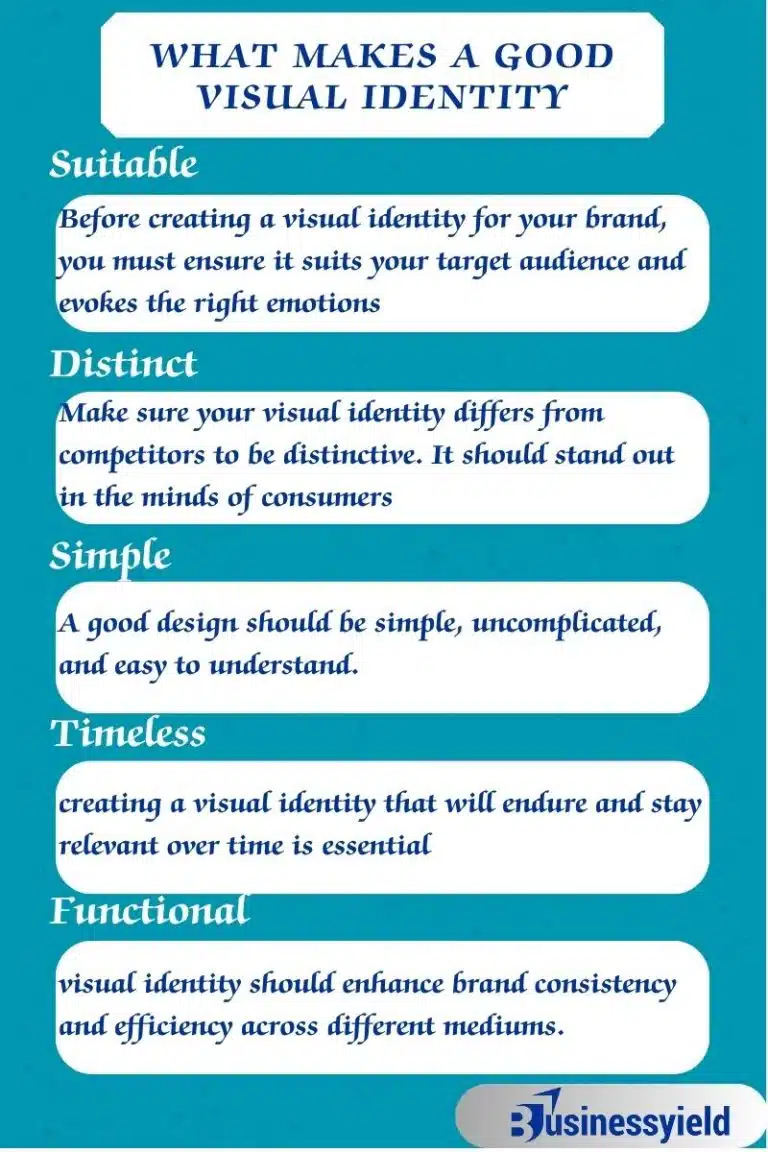 WHAT MAKES A GOOD VISUAL IDENTITY

Suitable

Before creating a visual identity for your brand, you must ensure it suits your target audience and evokes the right emotions

Distinct

Make sure your visual identity differs from competitors to be distinctive. It should stand out in the minds of consumers

Simple

A good design should be simple, uncomplicated, and easy to understand.

Timeless

creating a visual identity that will endure and stay relevant over time is essential

Functional

visual identity should enhance brand consistency and efficiency across different mediums.

Businessyield