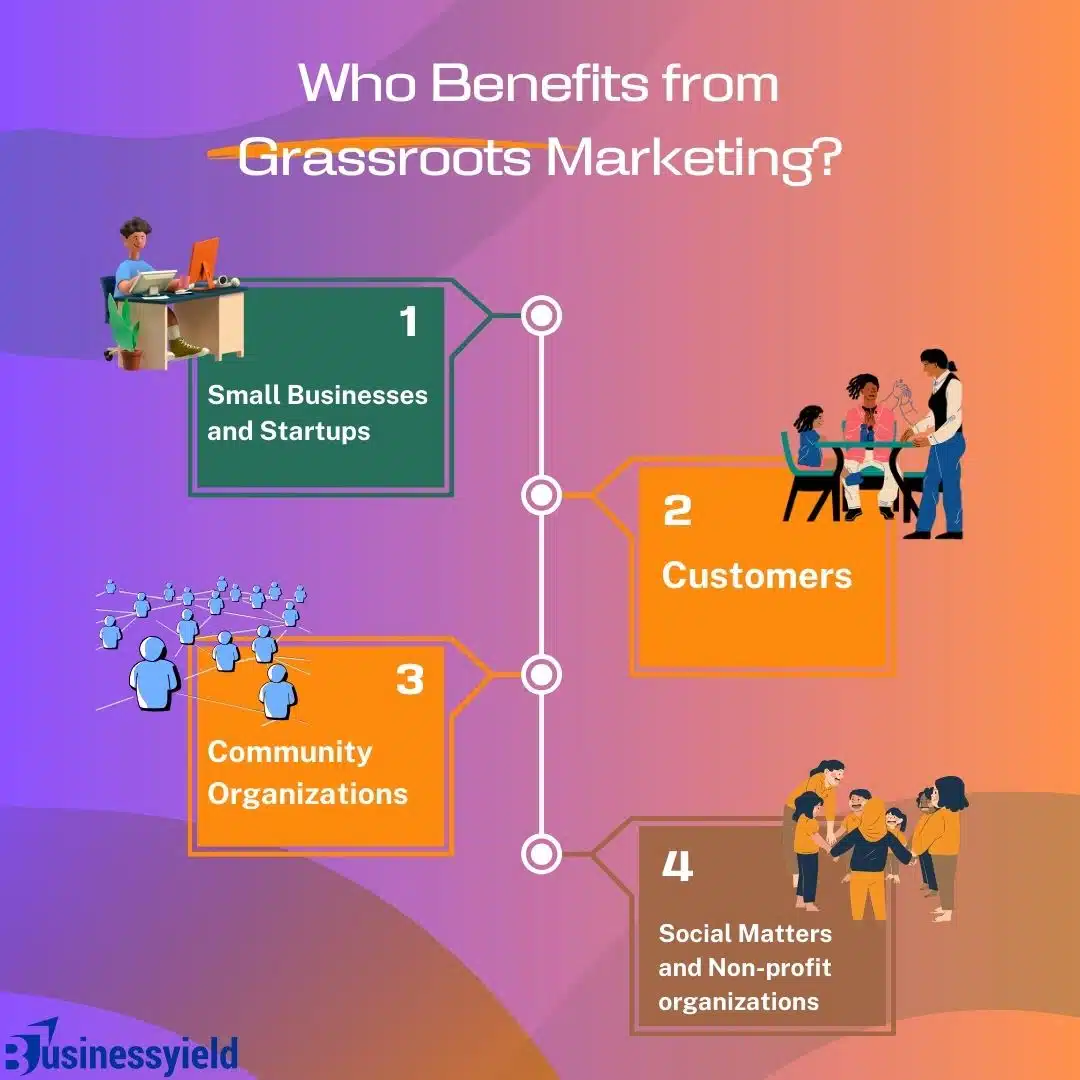 Who Benefits from Grassroots Marketing?

1
Small Businesses and Startups

2
Customers

3
Community Organizations

4
Social Matters and Non-profit organizations

Businessyield