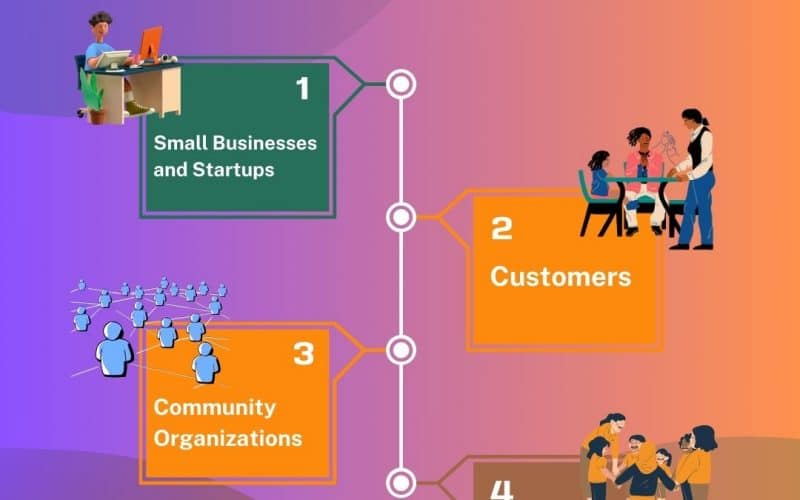 1
Small Businesses and Startups

2
Customers

3
Community Organizations

4