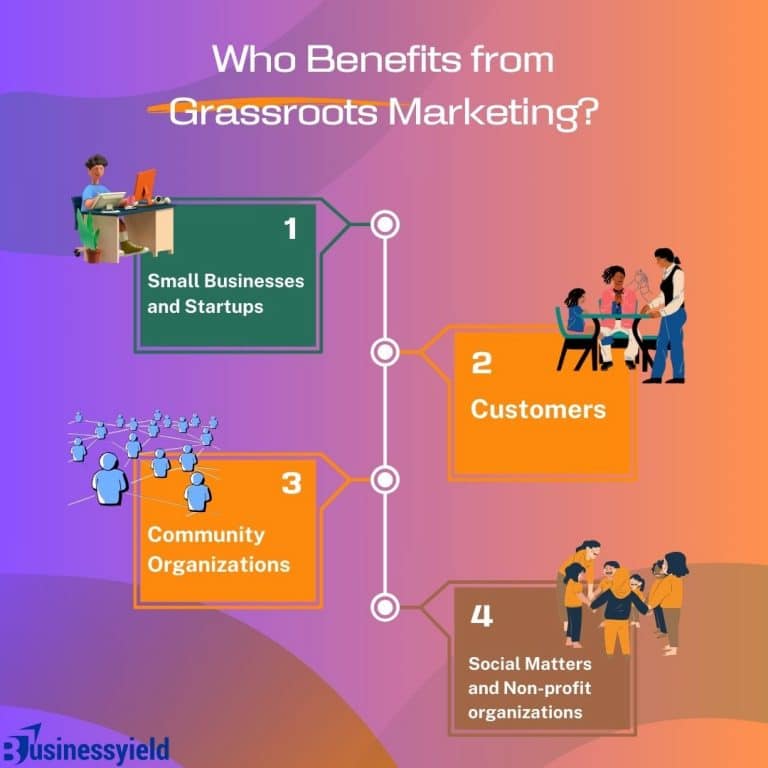 Who Benefits from Grassroots Marketing?

1
Small Businesses and Startups

2
Customers

3
Community Organizations

4
Social Matters and Non-profit organizations

Businessyield