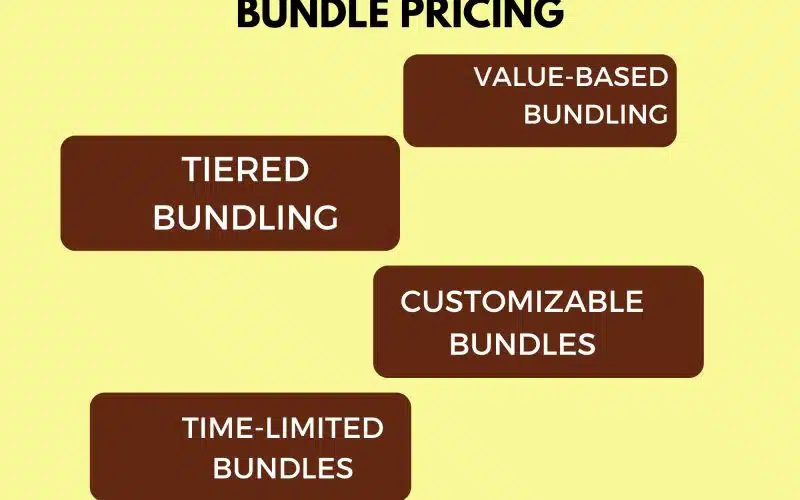 BUNDLE PRICING

VALUE-BASED BUNDLING

TIERED BUNDLING

CUSTOMIZABLE BUNDLES

TIME-LIMITED BUNDLES