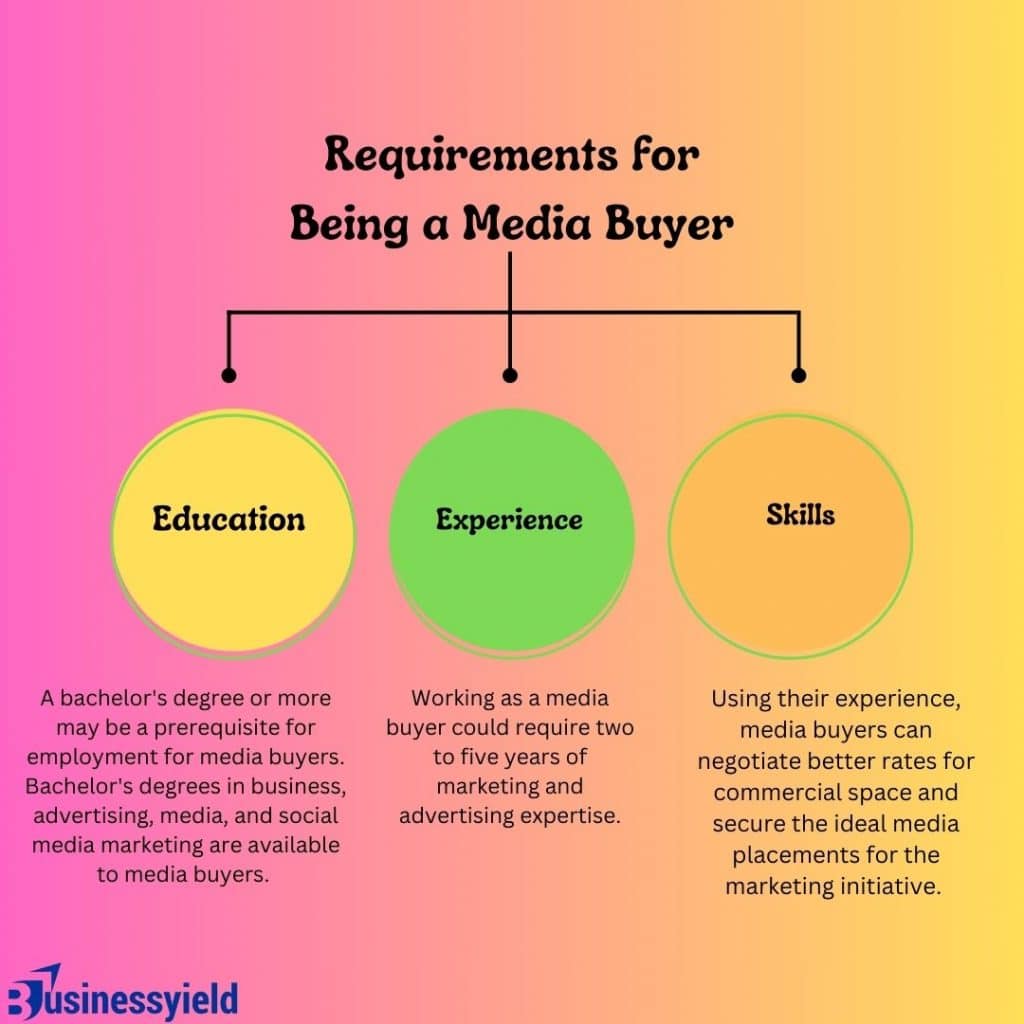 Requirements for Being a Media Buyer

Education

Experience

Skills

A bachelor's degree or more may be a prerequisite for employment for media buyers. Bachelor's degrees in business, advertising, media, and social media marketing are available to media buyers.

Working as a media buyer could require two to five years of marketing and advertising expertise.

Using their experience, media buyers can negotiate better rates for commercial space and secure the ideal media placements for the marketing initiative.

Businessyield