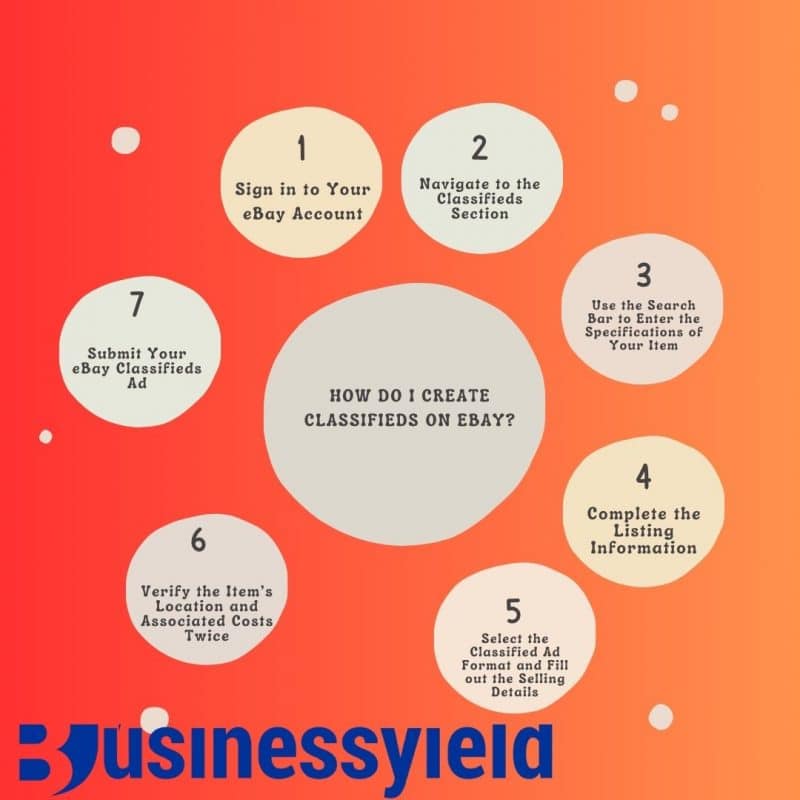 HOW DO I CREATE CLASSIFIEDS ON EBAY?

1
Sign in to Your eBay Account

2
Navigate to the Classifieds Section

3
Use the Search Bar to Enter the Specifications of Your Item

4
Complete the Listing Information

5
Select the Classified Ad Format and Fill out the Selling Details

6
Verify the Item's Location and Associated Costs Twice

7
Submit Your eBay Classifieds Ad

Businessyield