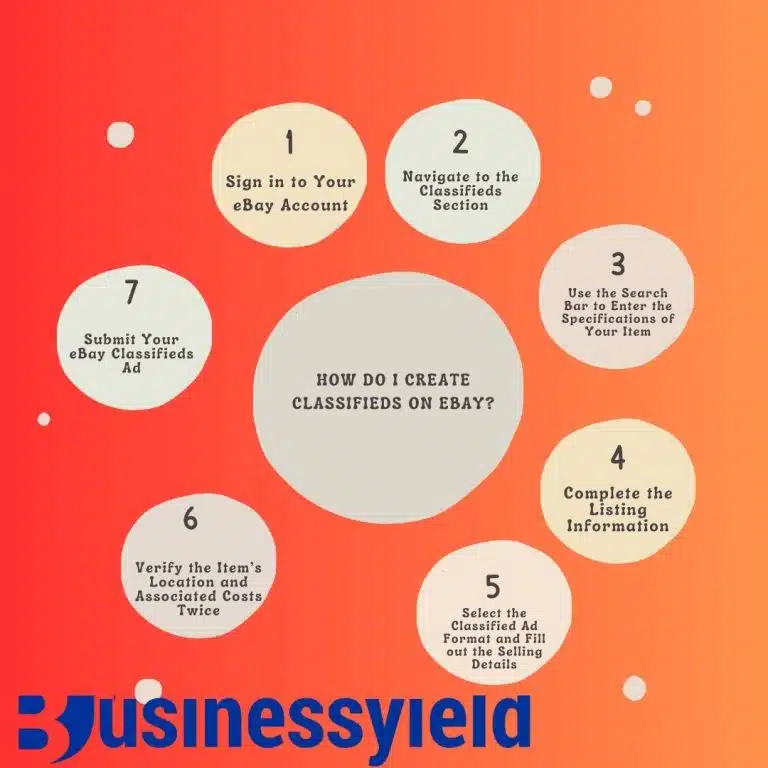 HOW DO I CREATE CLASSIFIEDS ON EBAY?

1
Sign in to Your eBay Account

2
Navigate to the Classifieds Section

3
Use the Search Bar to Enter the Specifications of Your Item

4
Complete the Listing Information

5
Select the Classified Ad Format and Fill out the Selling Details

6
Verify the Item's Location and Associated Costs Twice

7
Submit Your eBay Classifieds Ad

Businessyield