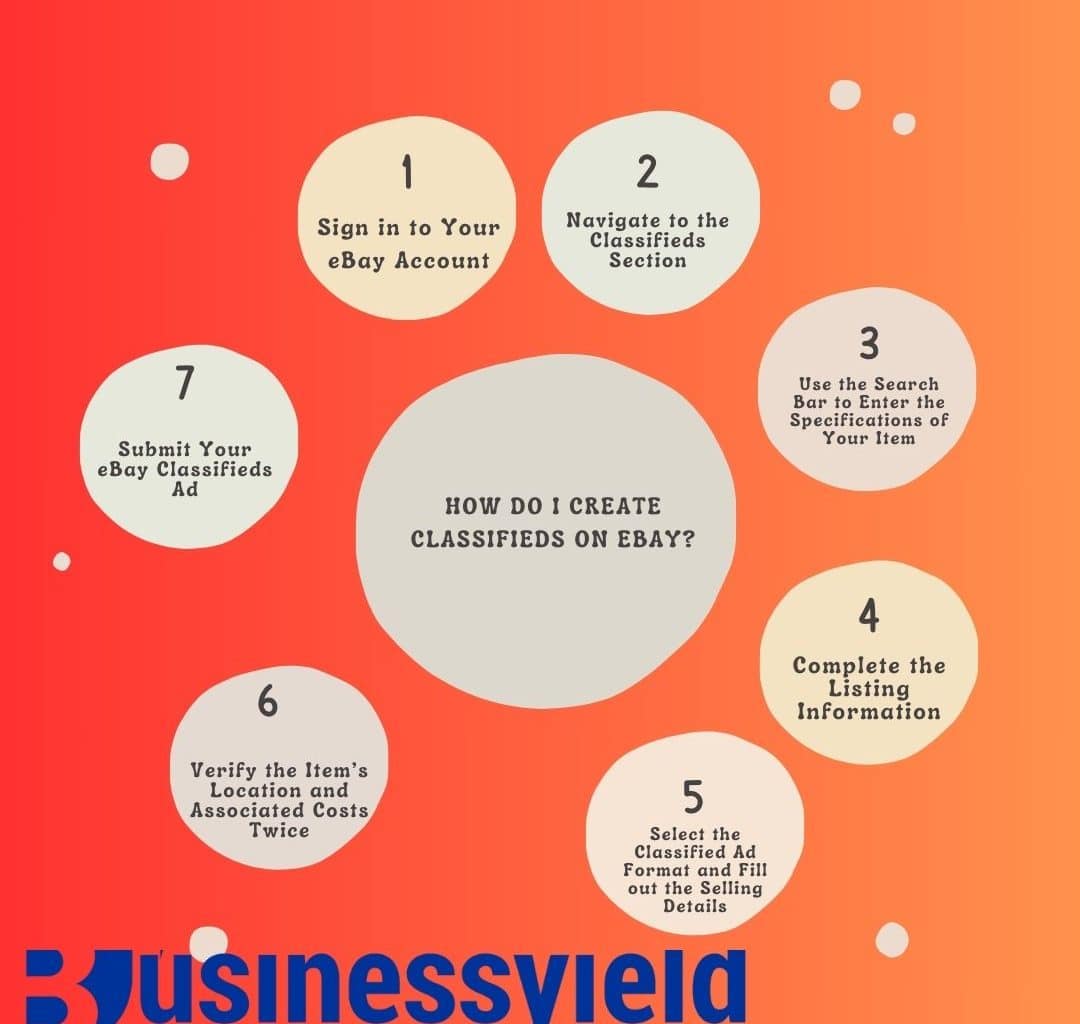 HOW DO I CREATE CLASSIFIEDS ON EBAY?

1
Sign in to Your eBay Account

2
Navigate to the Classifieds Section

3
Use the Search Bar to Enter the Specifications of Your Item

4
Complete the Listing Information

5
Select the Classified Ad Format and Fill out the Selling Details

6
Verify the Item's Location and Associated Costs Twice

7
Submit Your eBay Classifieds Ad

Businessyield