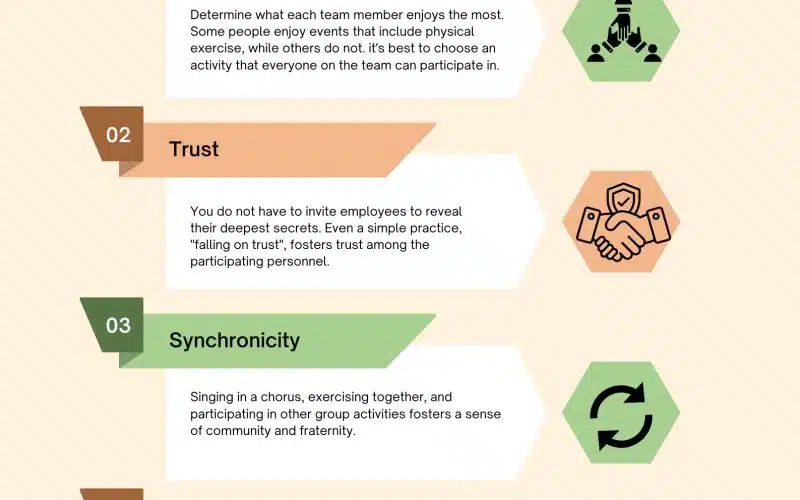 Determine what each team member enjoys the most. Some people enjoy events that include physical exercise, while others do not. it's best to choose an activity that everyone on the team can participate in.

02

Trust

You do not have to invite employees to reveal their deepest secrets. Even a simple practice, "falling on trust", fosters trust among the participating personnel.

03

Synchronicity

Singing in a chorus, exercising together, and participating in other group activities fosters a sense of community and fraternity.