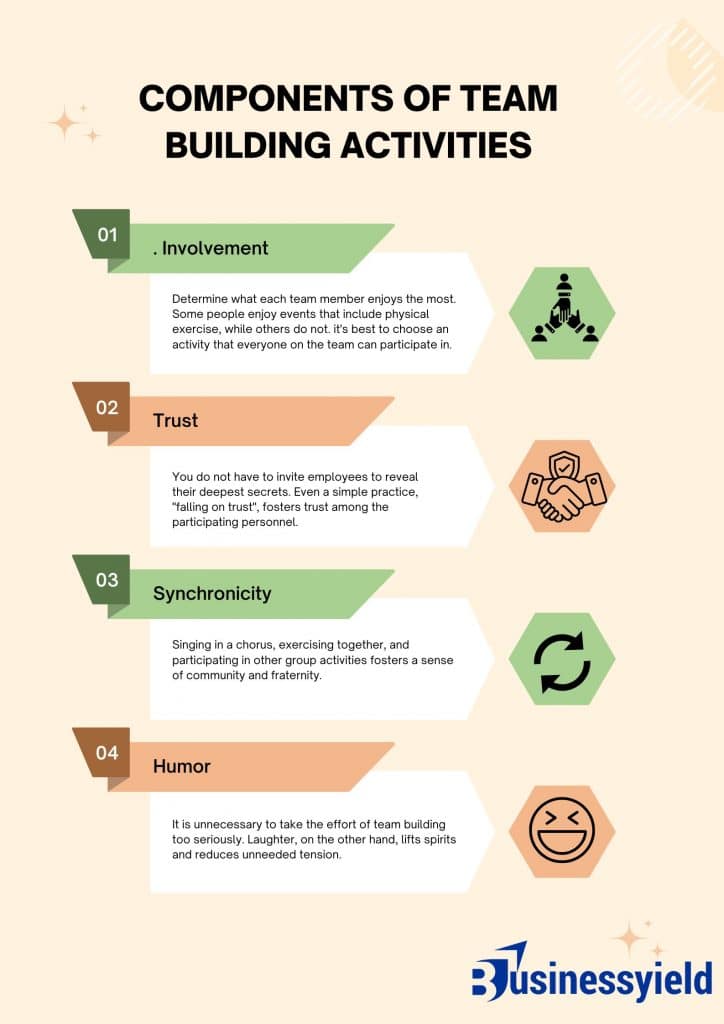 COMPONENTS OF TEAM BUILDING ACTIVITIES

01

. Involvement

Determine what each team member enjoys the most. Some people enjoy events that include physical exercise, while others do not. it's best to choose an activity that everyone on the team can participate in.

02

Trust

You do not have to invite employees to reveal their deepest secrets. Even a simple practice, "falling on trust", fosters trust among the participating personnel.

03

Synchronicity

Singing in a chorus, exercising together, and participating in other group activities fosters a sense of community and fraternity.

04

Humor

It is unnecessary to take the effort of team building too seriously. Laughter, on the other hand, lifts spirits and reduces unneeded tension.

Businessyield