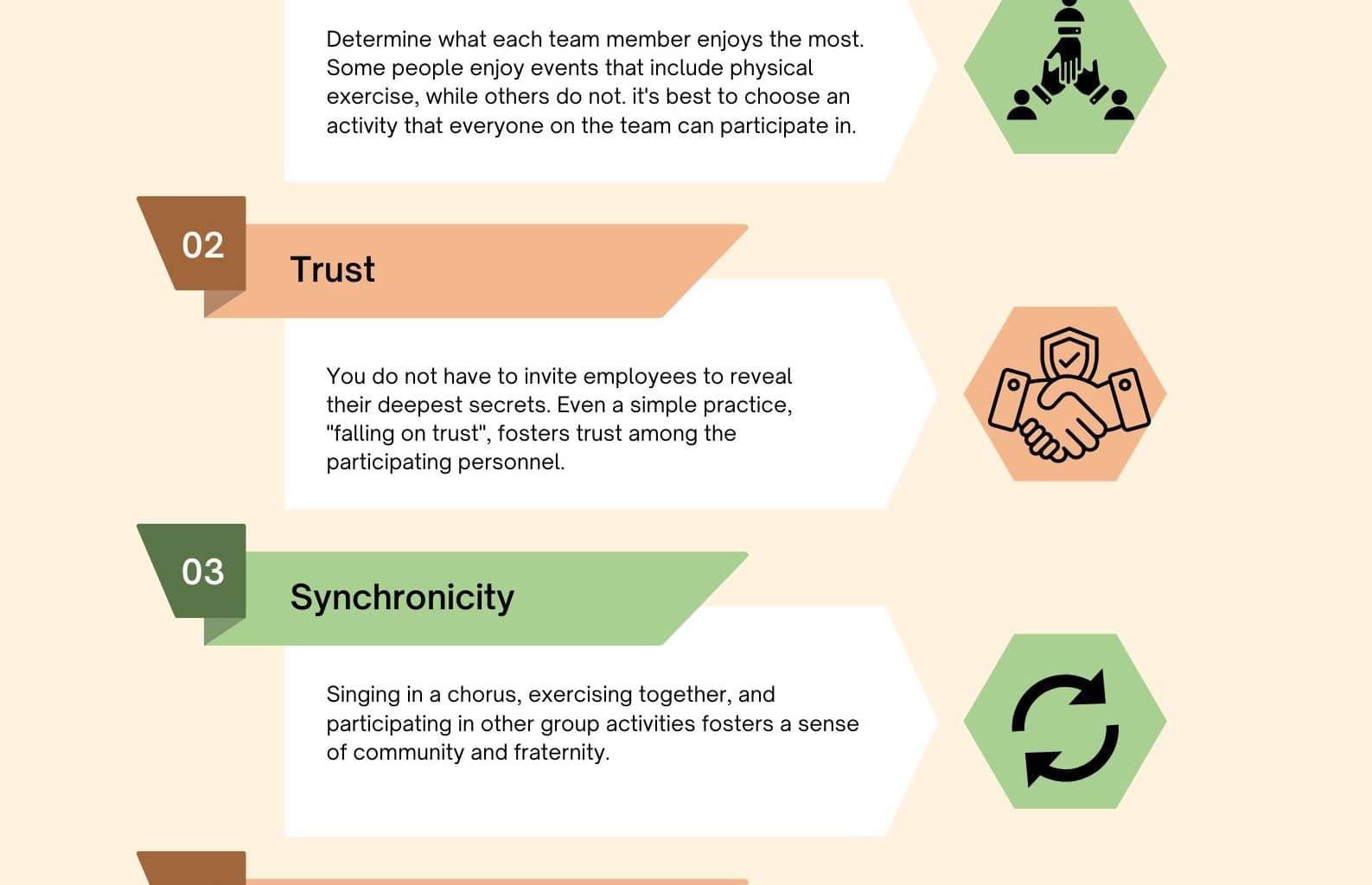 Determine what each team member enjoys the most. Some people enjoy events that include physical exercise, while others do not. it's best to choose an activity that everyone on the team can participate in.

02

Trust

You do not have to invite employees to reveal their deepest secrets. Even a simple practice, "falling on trust", fosters trust among the participating personnel.

03

Synchronicity

Singing in a chorus, exercising together, and participating in other group activities fosters a sense of community and fraternity.