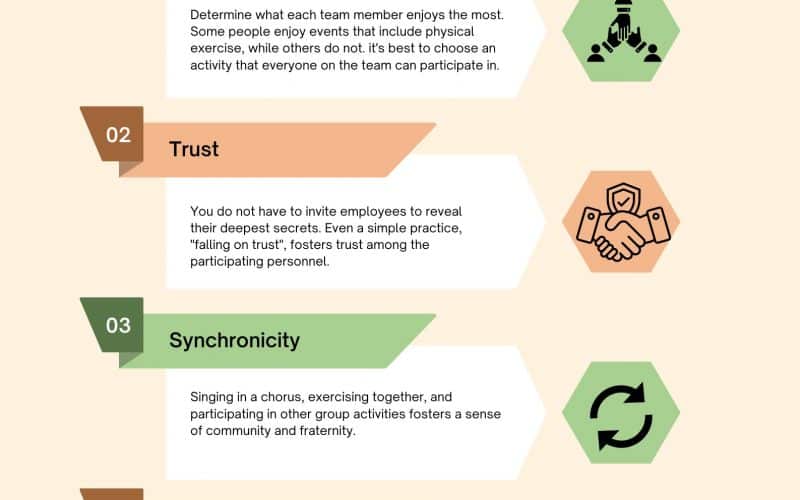 Determine what each team member enjoys the most. Some people enjoy events that include physical exercise, while others do not. it's best to choose an activity that everyone on the team can participate in.

02

Trust

You do not have to invite employees to reveal their deepest secrets. Even a simple practice, "falling on trust", fosters trust among the participating personnel.

03

Synchronicity

Singing in a chorus, exercising together, and participating in other group activities fosters a sense of community and fraternity.