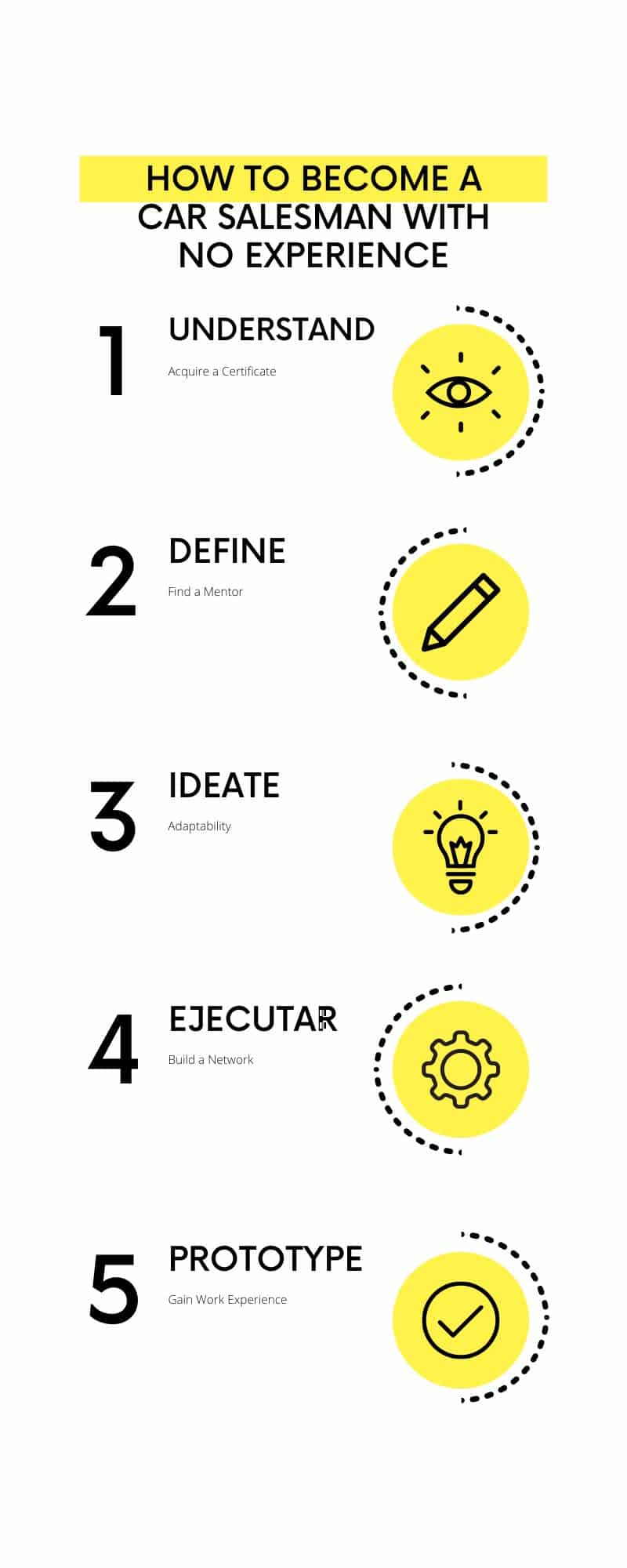 HOW TO BECOME A CAR SALESMAN WITH NO EXPERIENCE

1
UNDERSTAND
Acquire a Certificate

2
DEFINE
Find a Mentor

3
IDEATE
Adaptability

4
EJECUTAR
Build a Network

5
PROTOTYPE
Gain Work Experience