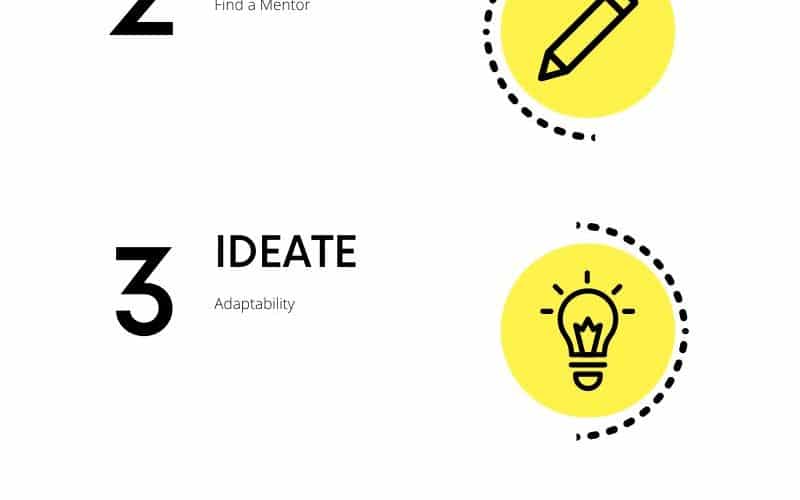 2

Find a Mentor

3

IDEATE

Adaptability