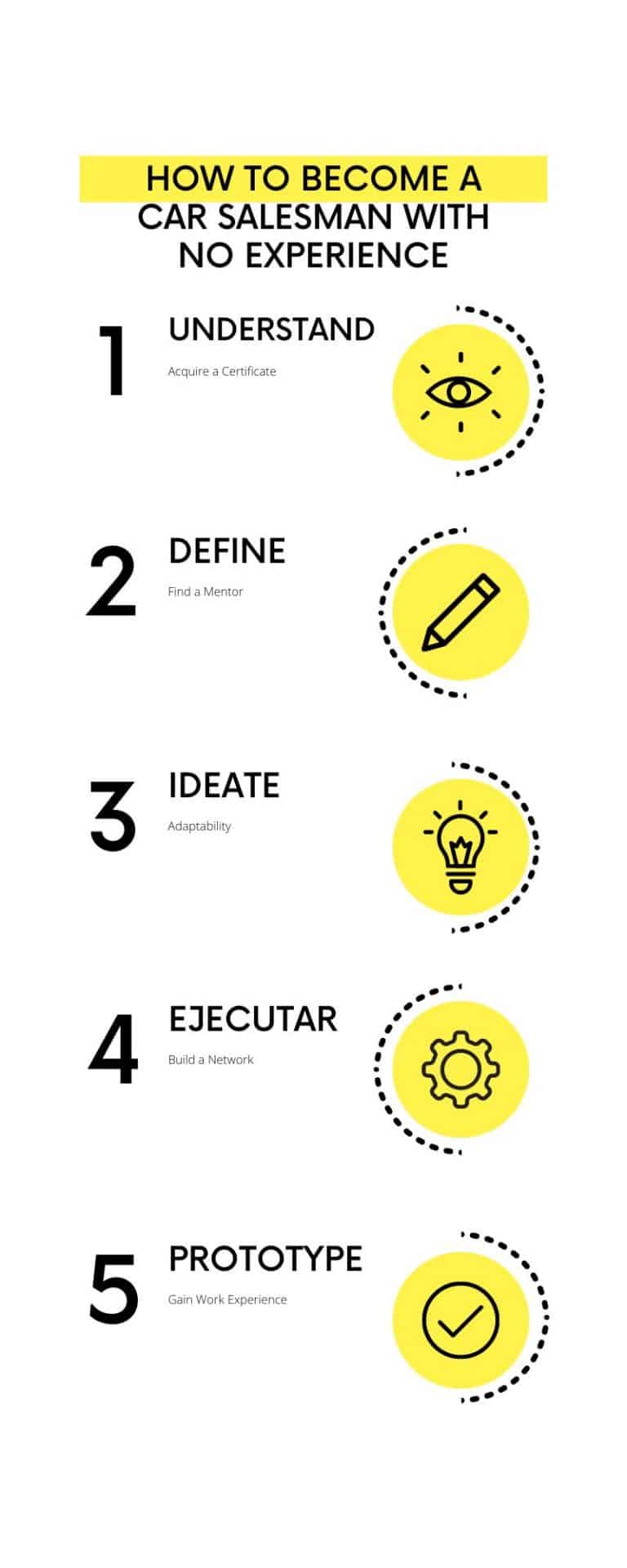 HOW TO BECOME A CAR SALESMAN WITH NO EXPERIENCE

1
UNDERSTAND
Acquire a Certificate

2
DEFINE
Find a Mentor

3
IDEATE
Adaptability

4
EJECUTAR
Build a Network

5
PROTOTYPE
Gain Work Experience