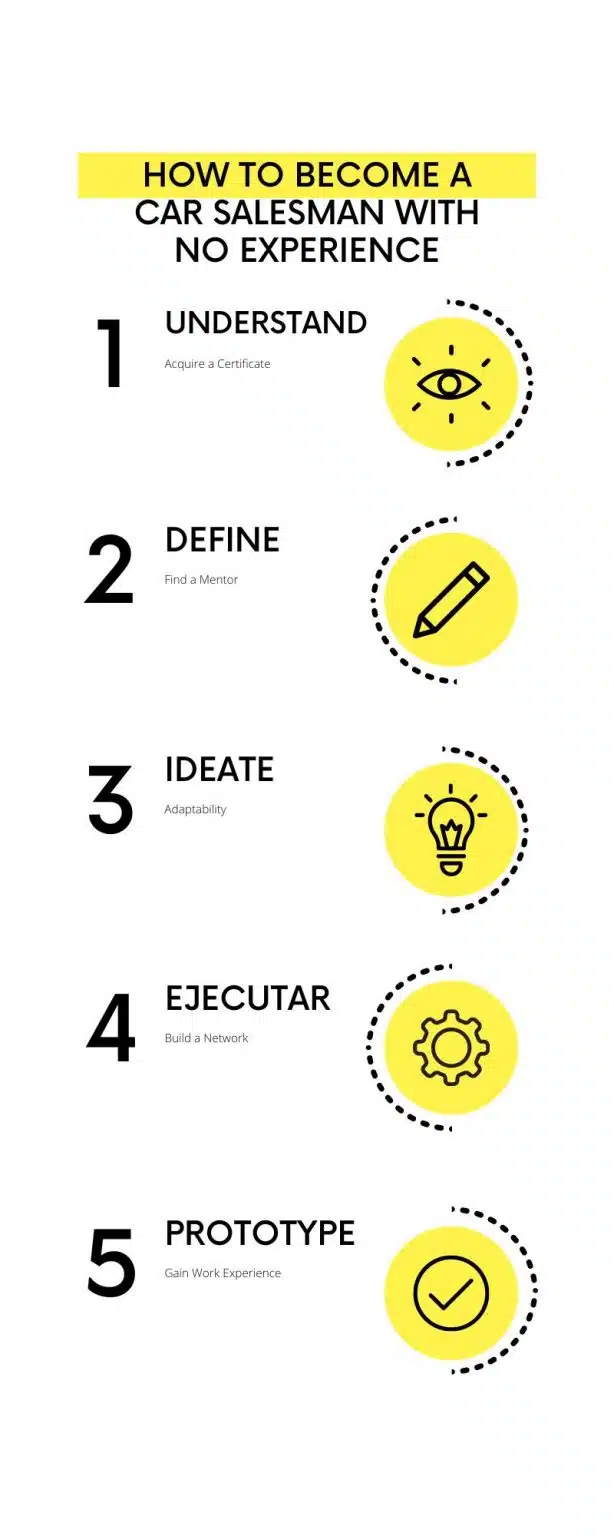 HOW TO BECOME A CAR SALESMAN WITH NO EXPERIENCE

1
UNDERSTAND
Acquire a Certificate

2
DEFINE
Find a Mentor

3
IDEATE
Adaptability

4
EJECUTAR
Build a Network

5
PROTOTYPE
Gain Work Experience