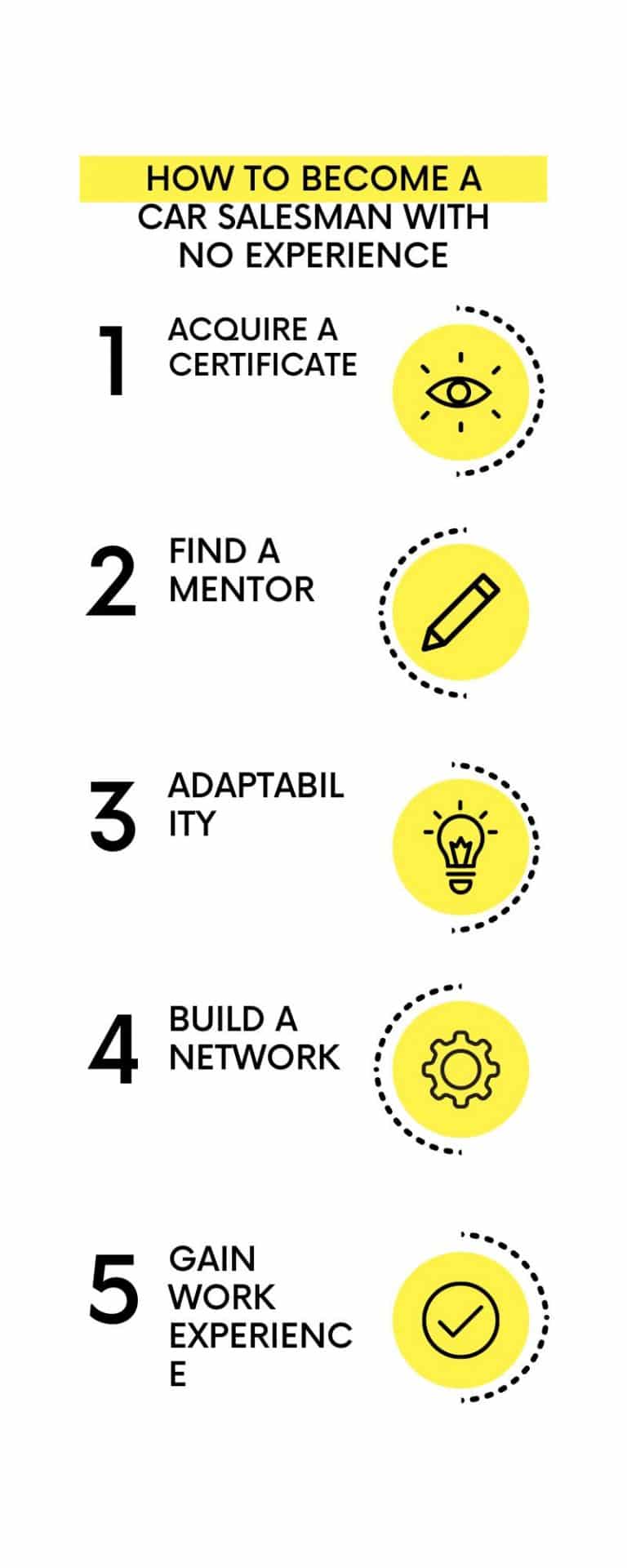 HOW TO BECOME A CAR SALESMAN WITH NO EXPERIENCE

1 ACQUIRE A CERTIFICATE

2 FIND A MENTOR

3 ADAPTABIL ITY

4 BUILD A NETWORK

5 GAIN WORK EXPERIENC E