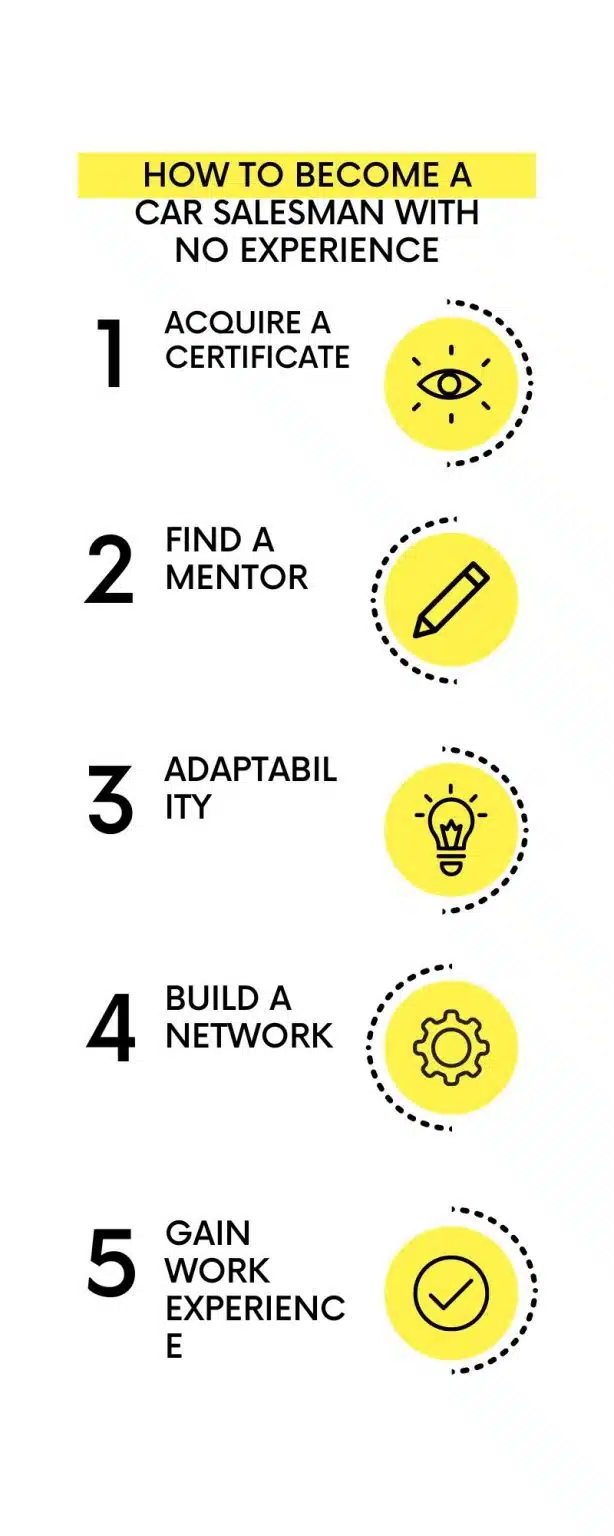 HOW TO BECOME A CAR SALESMAN WITH NO EXPERIENCE

1 ACQUIRE A CERTIFICATE

2 FIND A MENTOR

3 ADAPTABIL ITY

4 BUILD A NETWORK

5 GAIN WORK EXPERIENC E